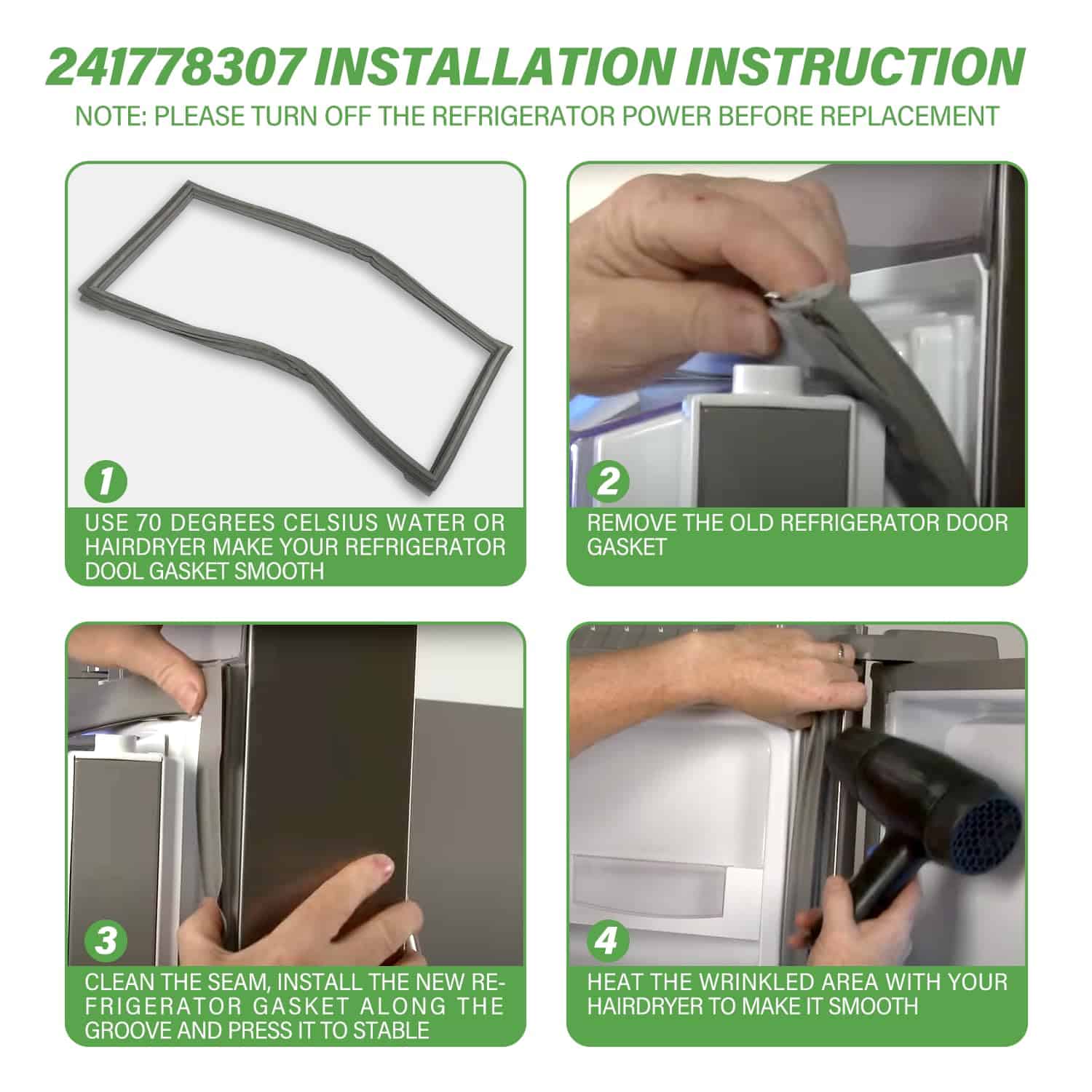 241778307 INSTALLATION INSTRUCTION

NOTE: PLEASE TURN OFF THE REFRIGERATOR POWER BEFORE REPLACEMENT

1

USE 70 DEGREES CELSIUS WATER OR HAIRDRYER MAKE YOUR REFRIGERATOR DOOL GASKET SMOOTH

2

REMOVE THE OLD REFRIGERATOR DOOR GASKET

3

CLEAN THE SEAM, INSTALL THE NEW REFRIGERATOR GASKET ALONG THE GROOVE AND PRESS IT TO STABLE

4

HEAT THE WRINKLED AREA WITH YOUR HAIRDRYER TO MAKE IT SMOOTH