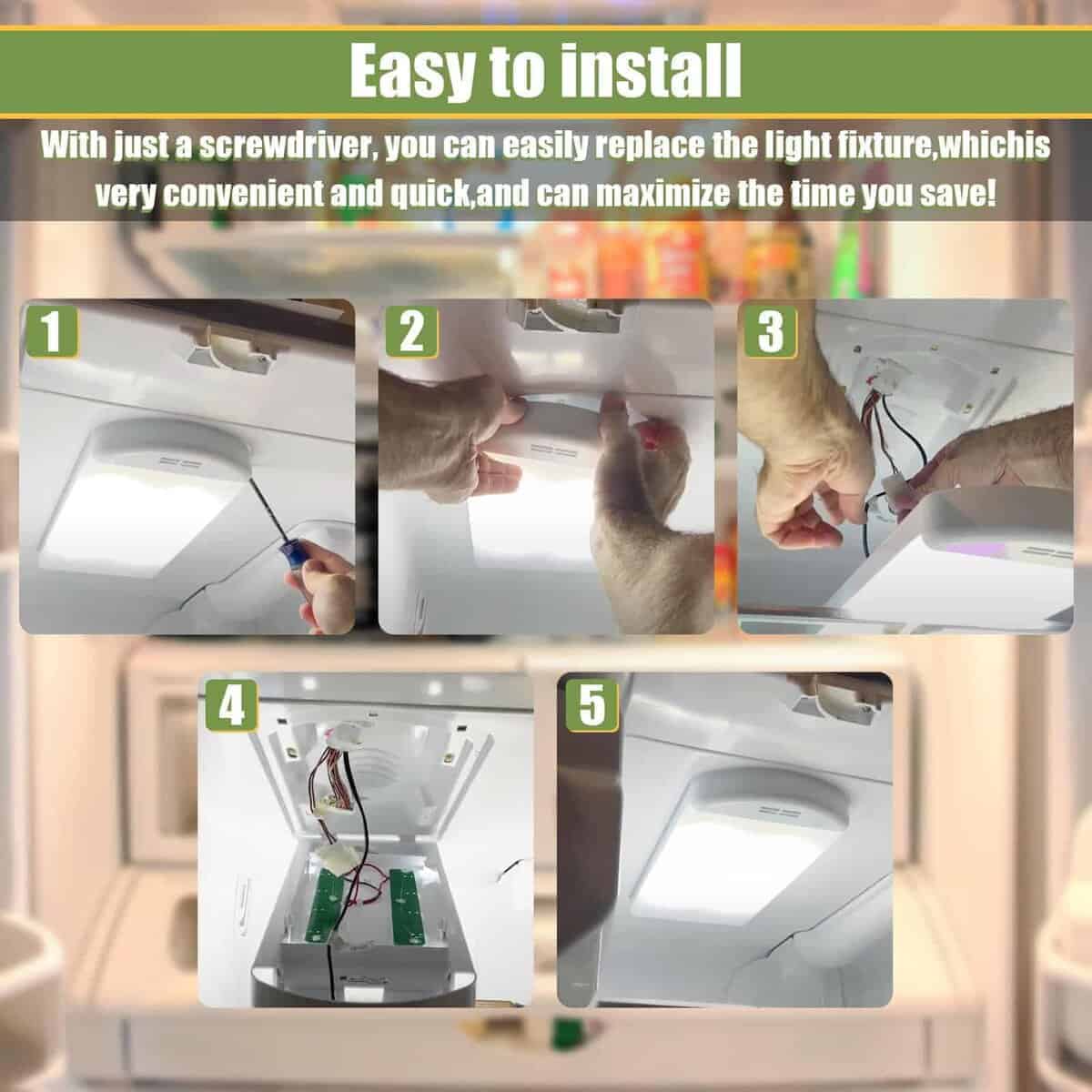 Easy to install

With just a screwdriver, you can easily replace the light fixture,whichis very convenient and quick,and can maximize the time you save!

1

2

3

4

5