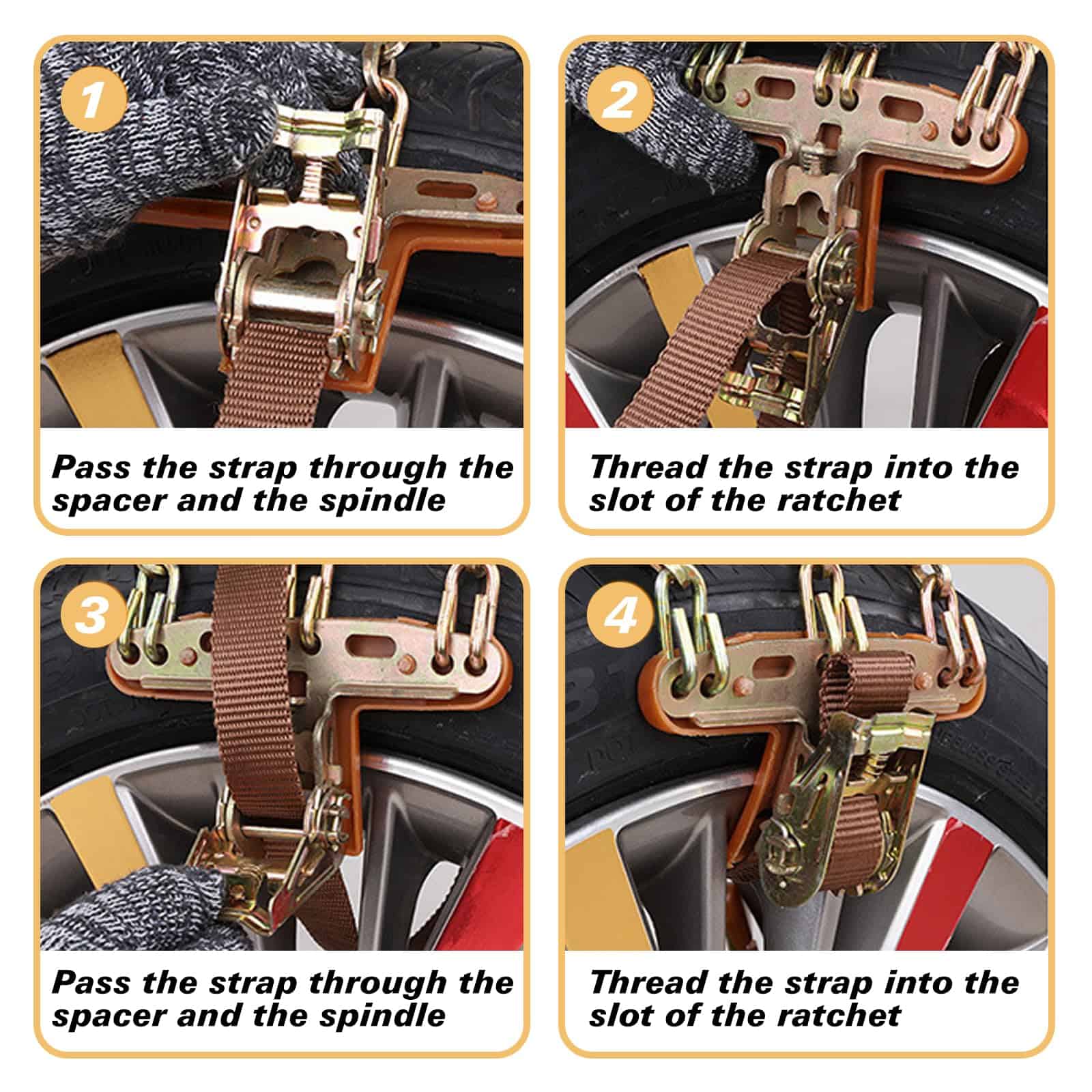 1

Pass the strap through the spacer and the spindle

2

Thread the strap into the slot of the ratchet

3

Pass the strap through the spacer and the spindle

4

Thread the strap into the slot of the ratchet