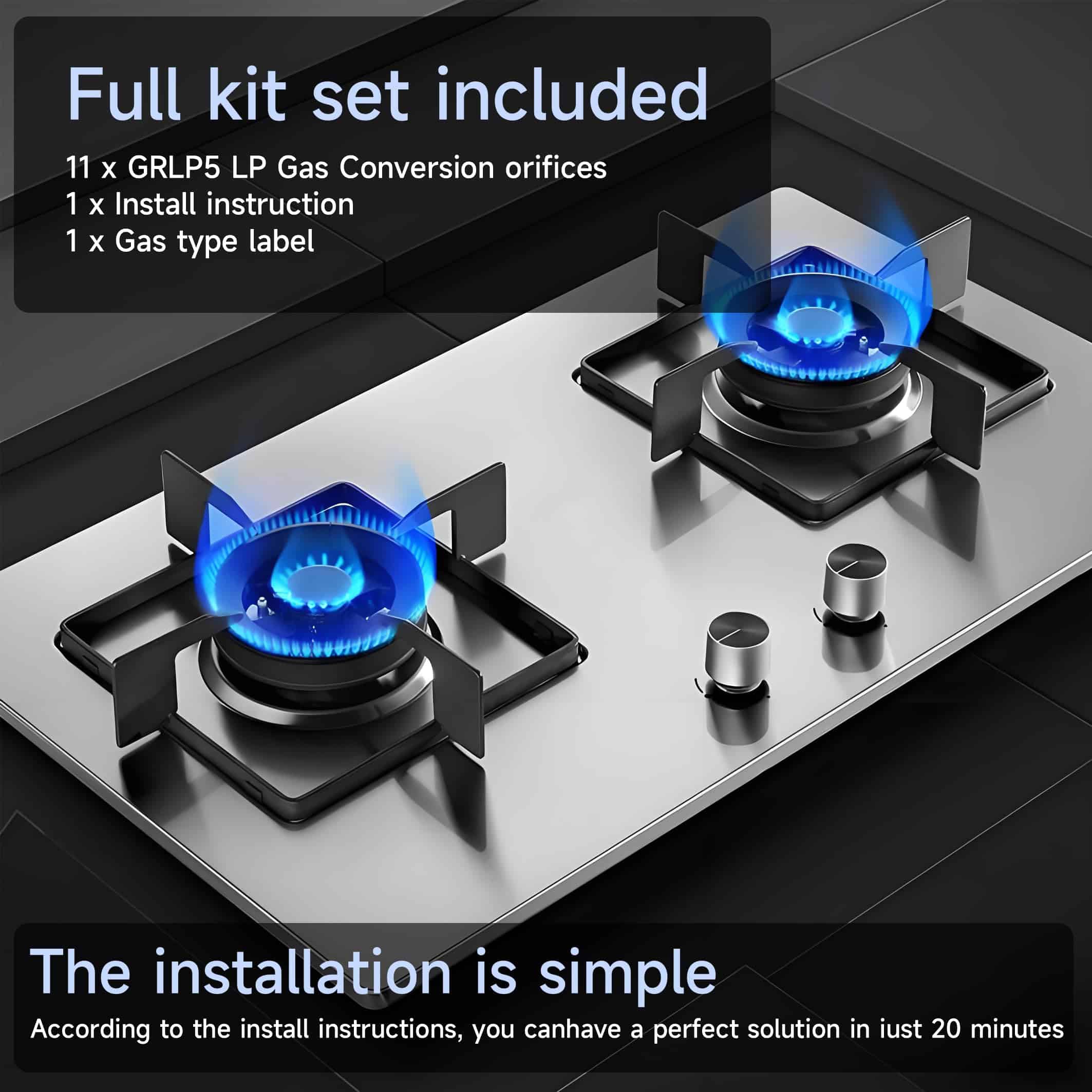 Full kit set included

11 x GRLP5 LP Gas Conversion orifices
1 x Install instruction
1 x Gas type label

The installation is simple

According to the install instructions, you canhave a perfect solution in iust 20 minutes