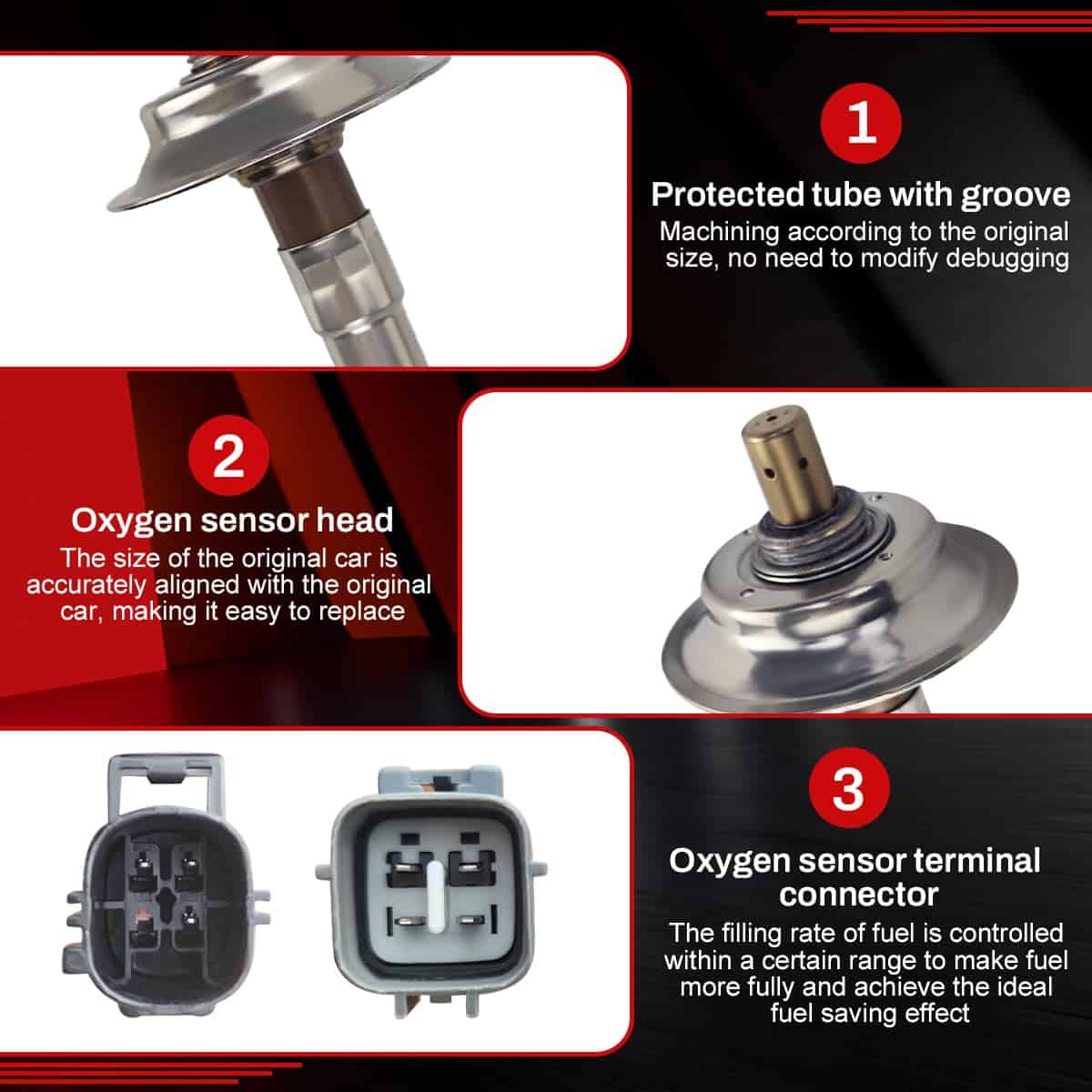 1

Protected tube with groove

Machining according to the original size, no need to modify debugging

2

Oxygen sensor head

The size of the original car is accurately aligned with the original car, making it easy to replace

3

Oxygen sensor terminal connector

The filling rate of fuel is controlled within a certain range to make fuel more fully and achieve the ideal fuel saving effect