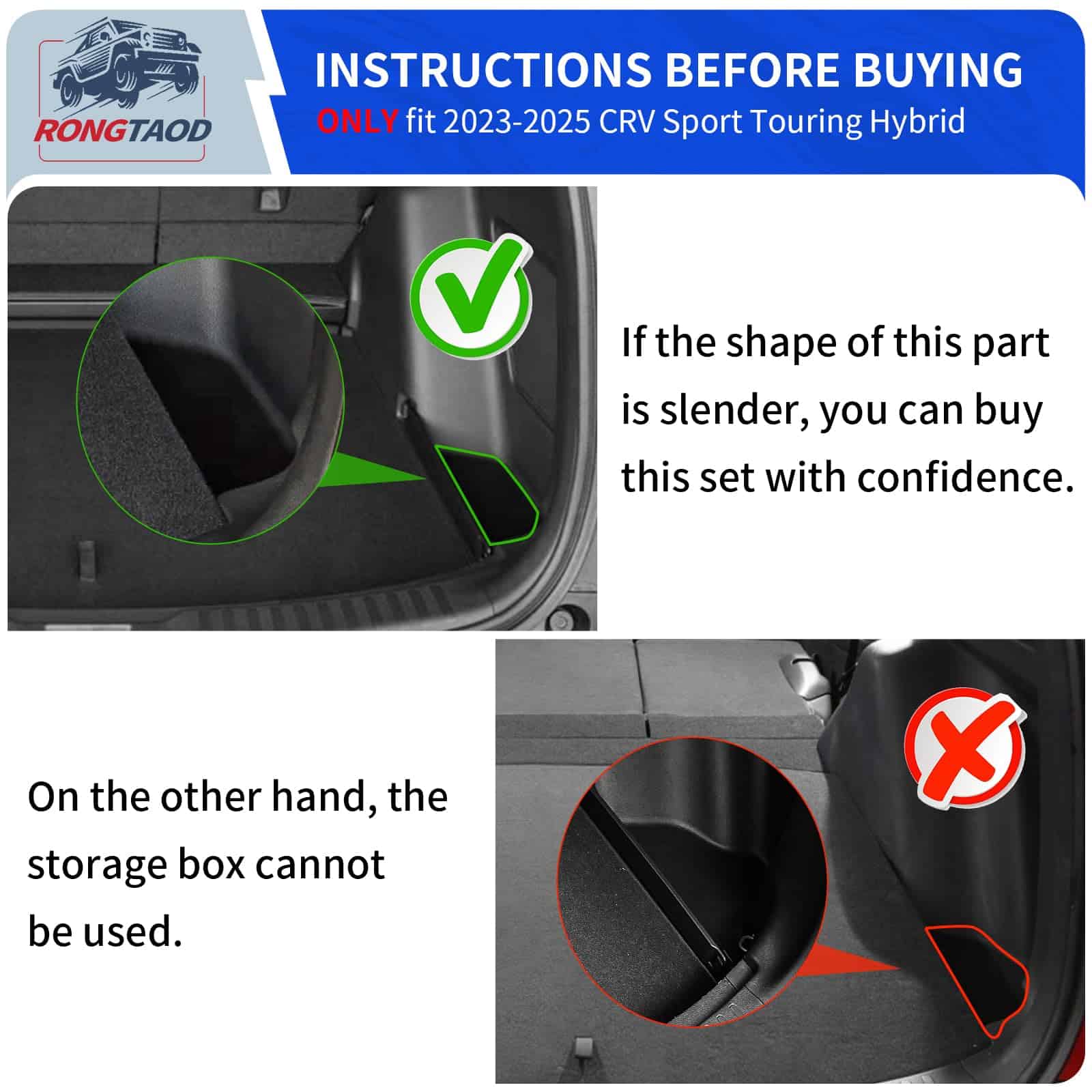 RONGTAOD

INSTRUCTIONS BEFORE BUYING

ONLY fit 2023-2025 CRV Sport Touring Hybrid

If the shape of this part is slender, you can buy this set with confidence.

On the other hand, the storage box cannot be used.