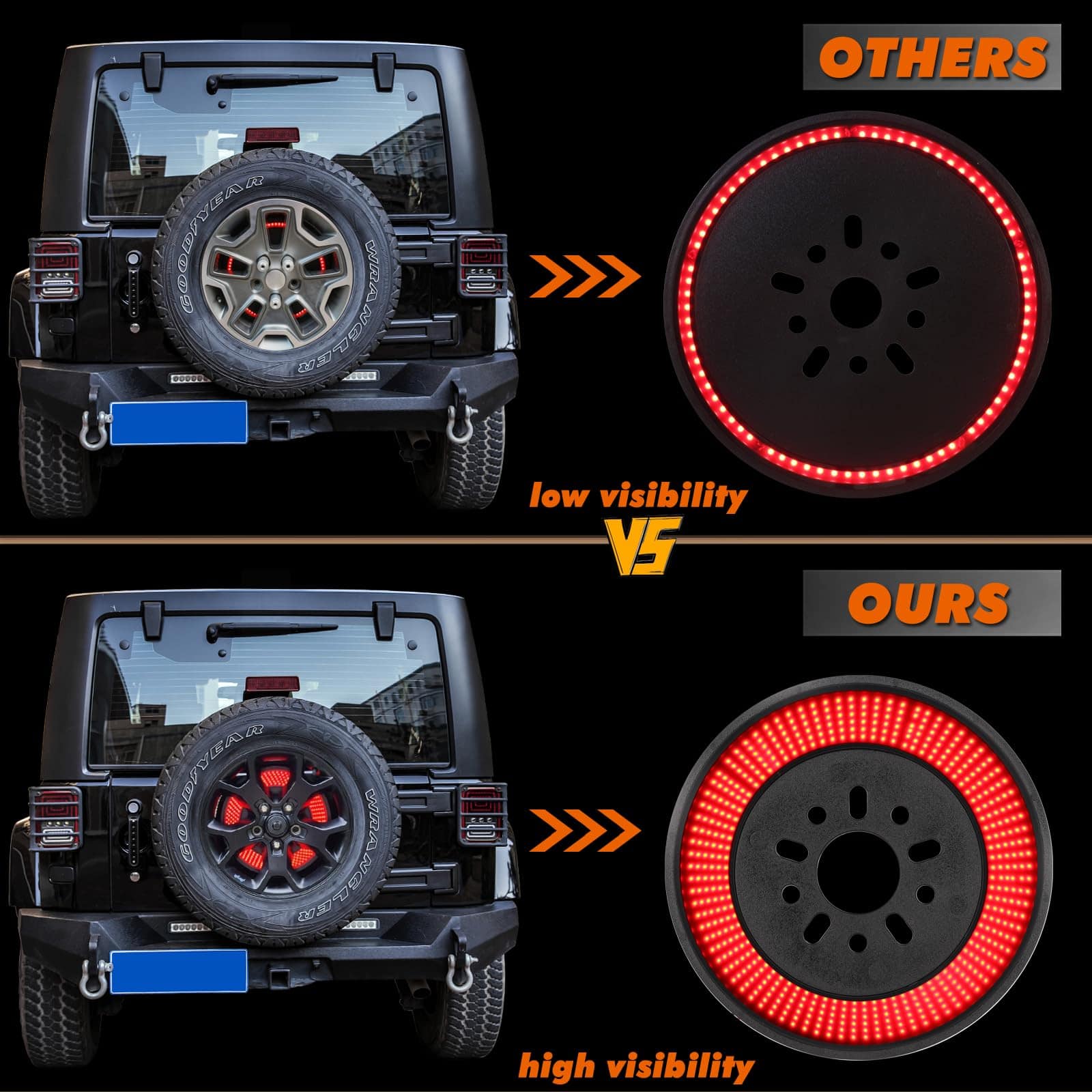 OTHERS

GOODYEAR WRANGLER

low visibility

VS

OURS

GOODYEAR WRANGLER

high visibility