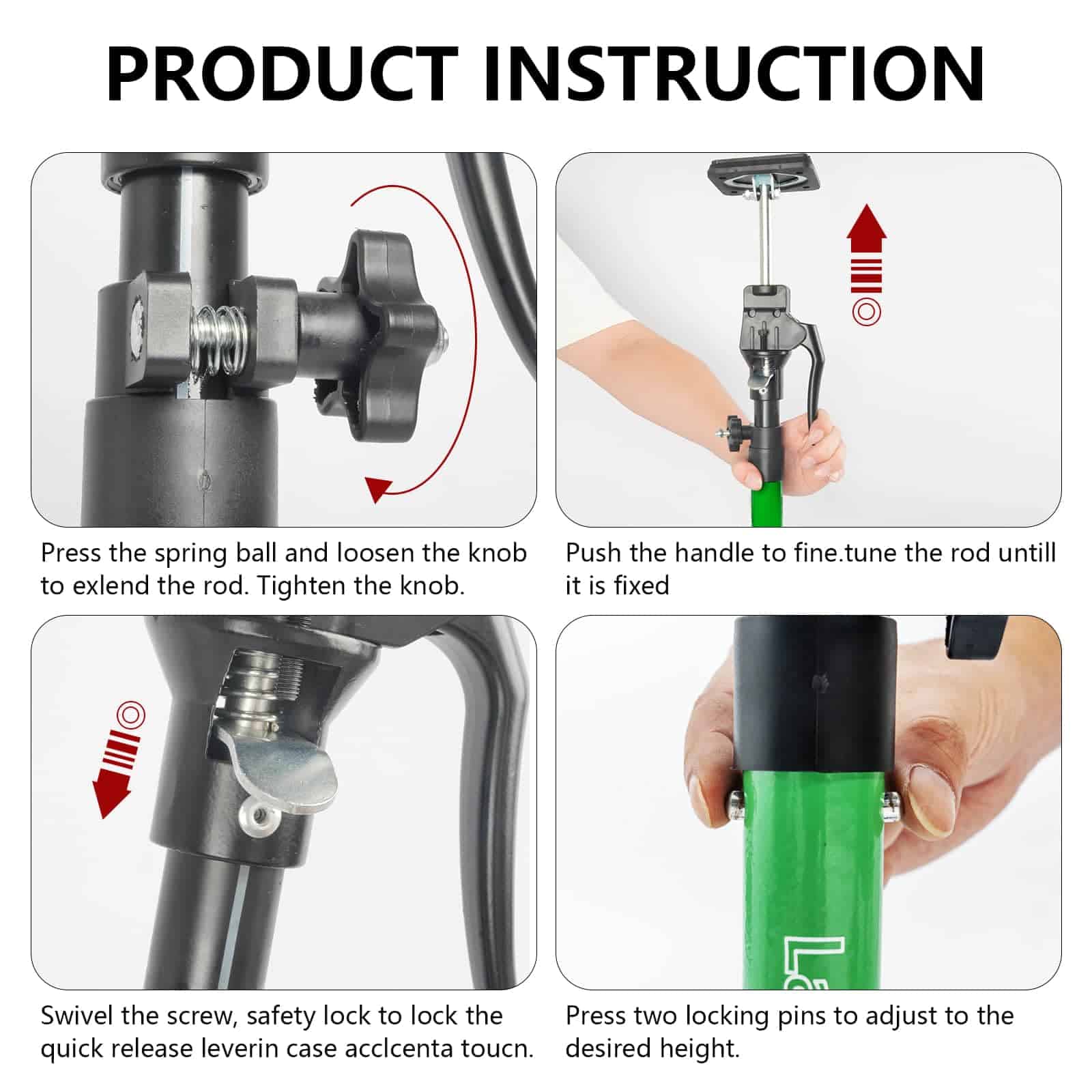 PRODUCT INSTRUCTION

Press the spring ball and loosen the knob to exlend the rod. Tighten the knob.

Push the handle to fine.tune the rod untill it is fixed

Swivel the screw, safety lock to lock the quick release leverin case acclcenta toucn.

Press two locking pins to adjust to the desired height.