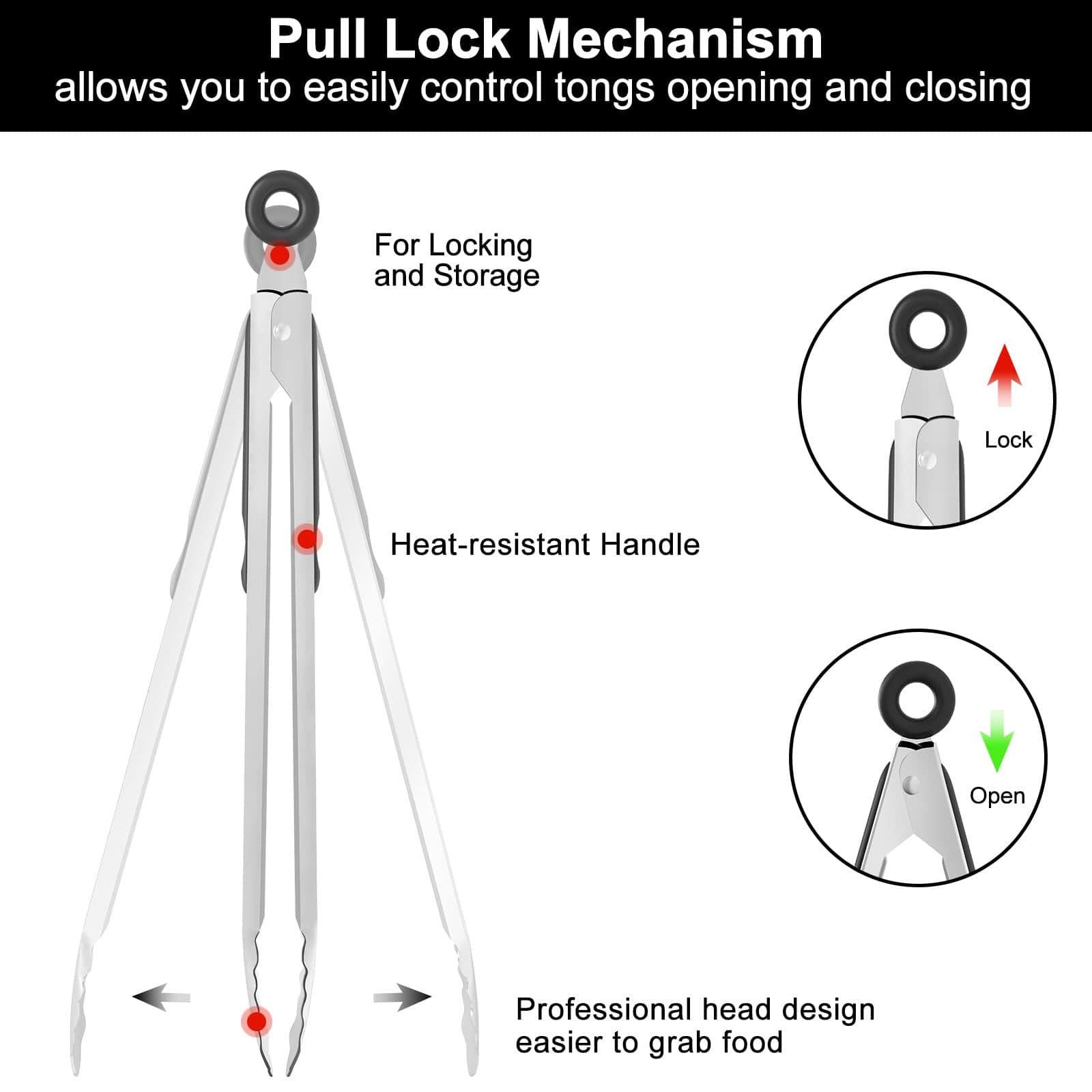 Pull Lock Mechanism
allows you to easily control tongs opening and closing

For Locking and Storage

Lock

Heat-resistant Handle

Open

Professional head design easier to grab food