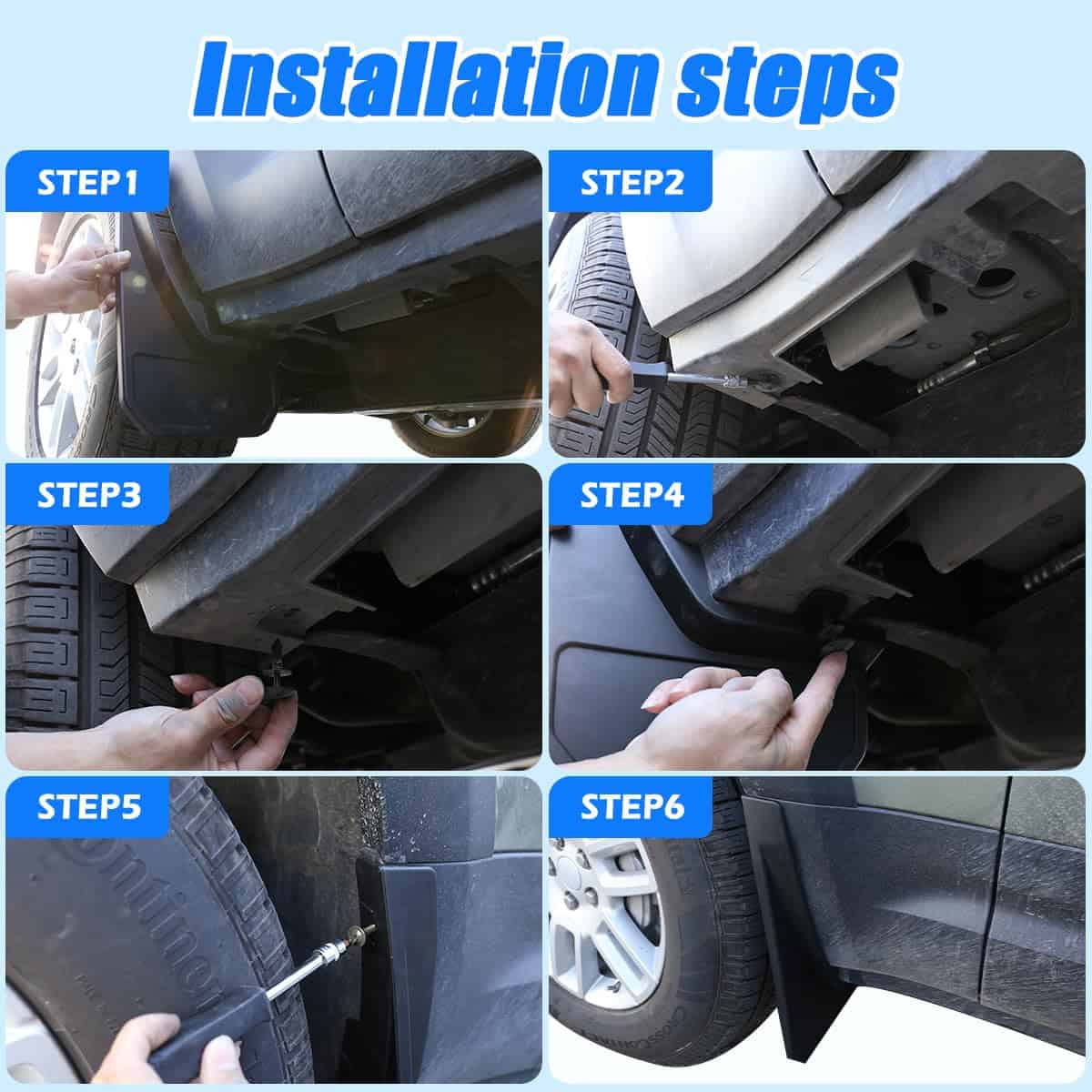 Installation steps

STEP1

STEP2

STEP3

STEP4

STEP5

STEP6