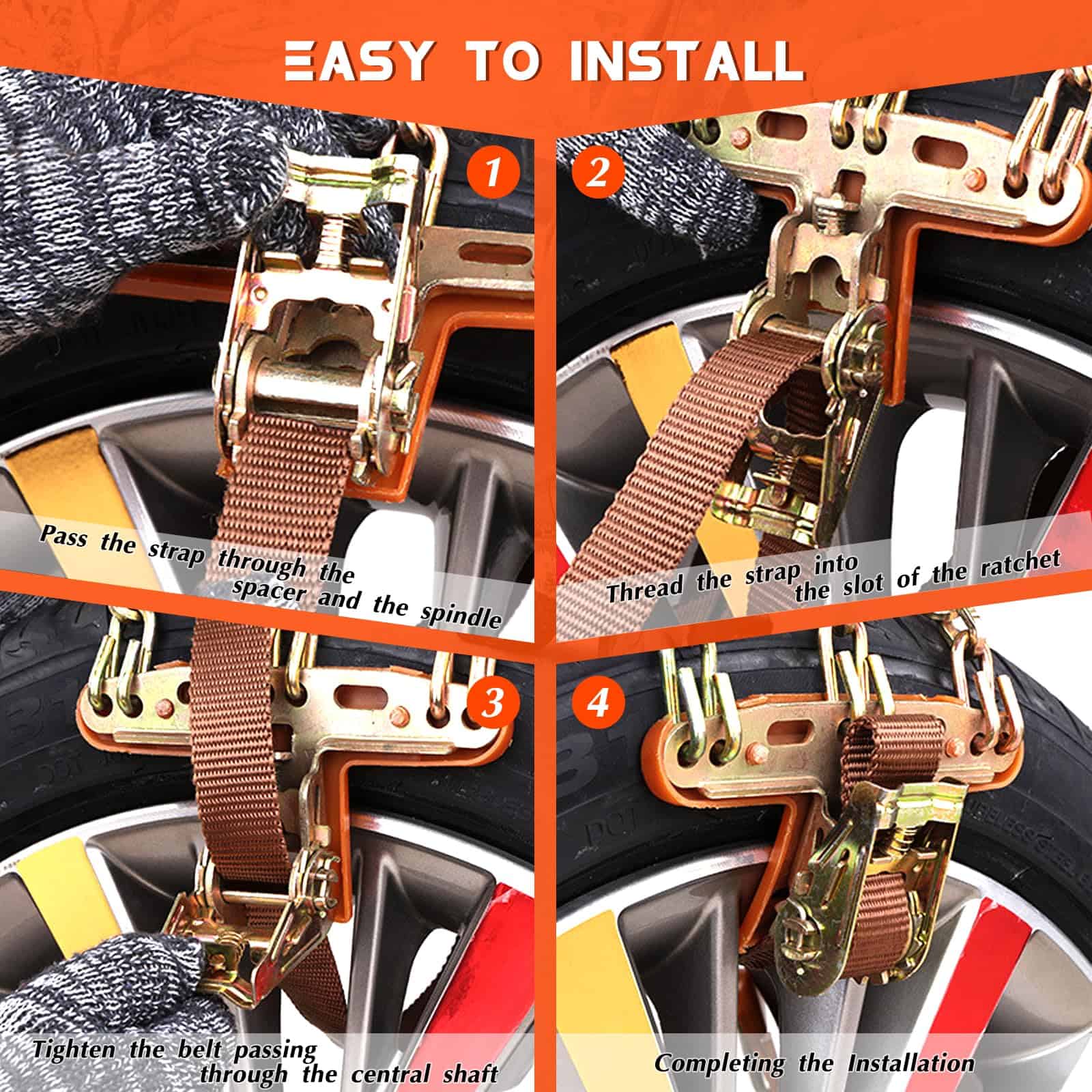 EASY TO INSTALL

1

Pass the strap through the spacer and the spindle

2

Thread the strap into the slot of the ratchet

3

Tighten the belt passing through the central shaft

4

Completing the Installation