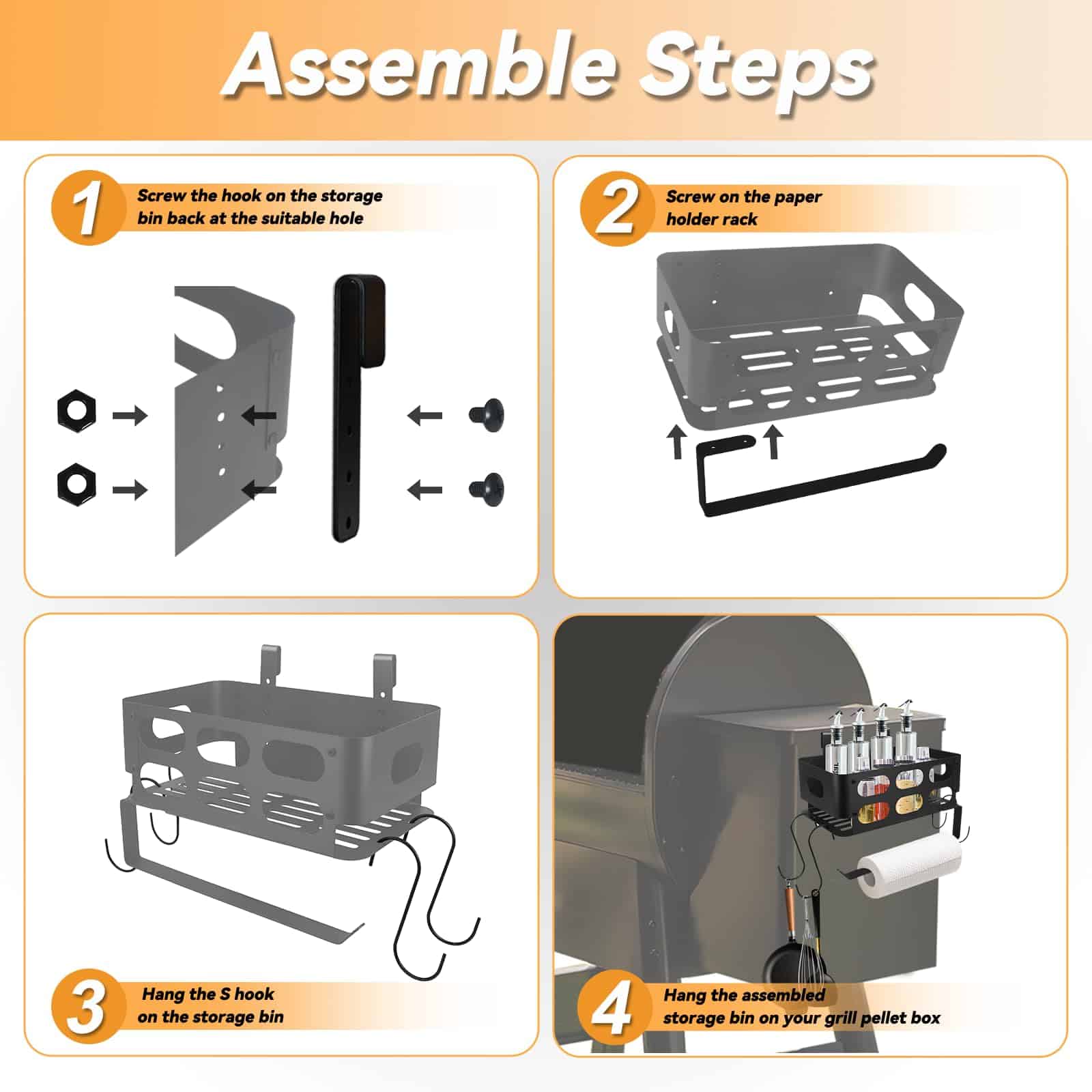 Assemble Steps

1 Screw the hook on the storage bin back at the suitable hole

2 Screw on the paper holder rack

3 Hang the S hook on the storage bin

4 Hang the assembled storage bin on your grill pellet box