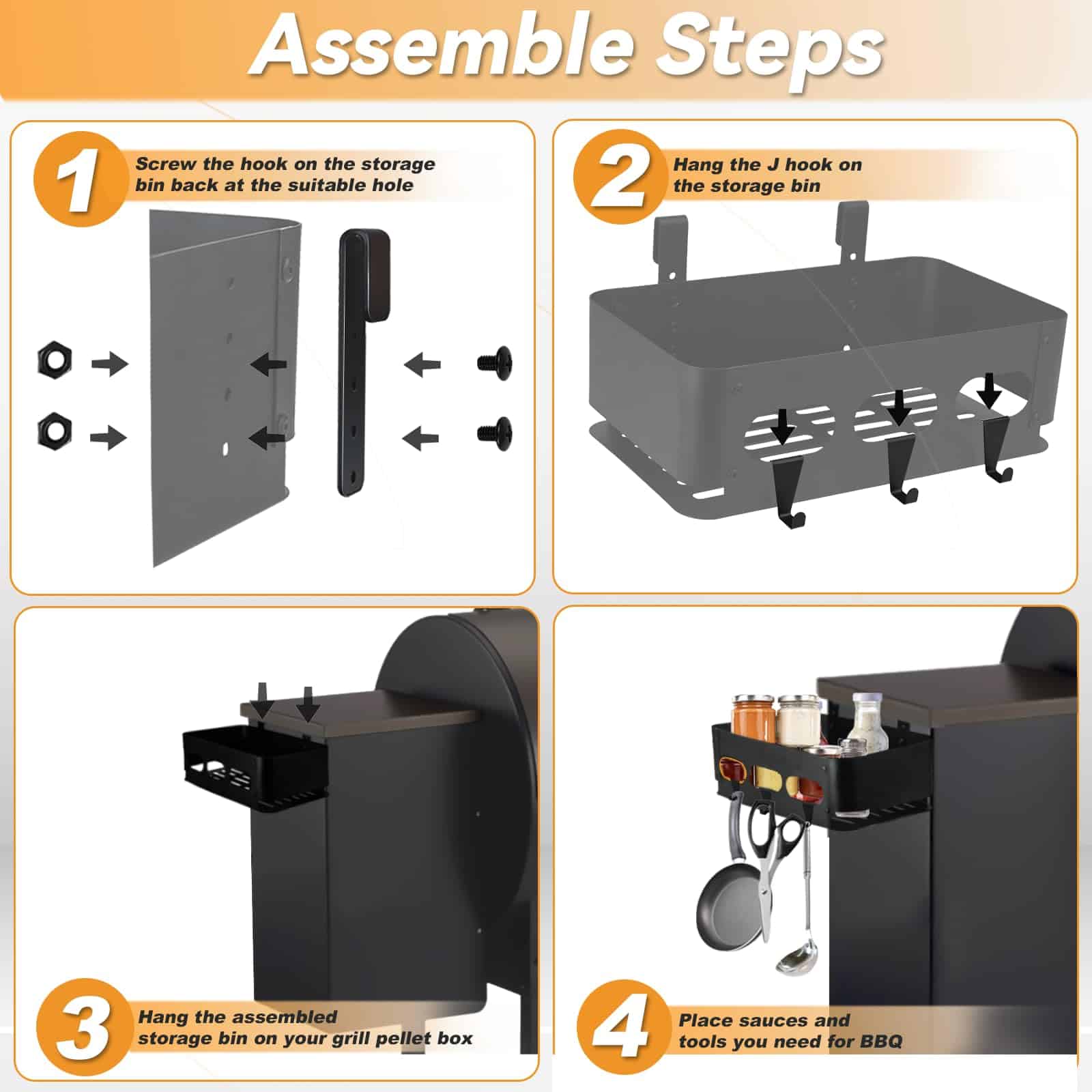 Assemble Steps

1

Screw the hook on the storage bin back at the suitable hole

2

Hang the J hook on the storage bin

3

Hang the assembled storage bin on your grill pellet box

4

Place sauces and tools you need for BBQ