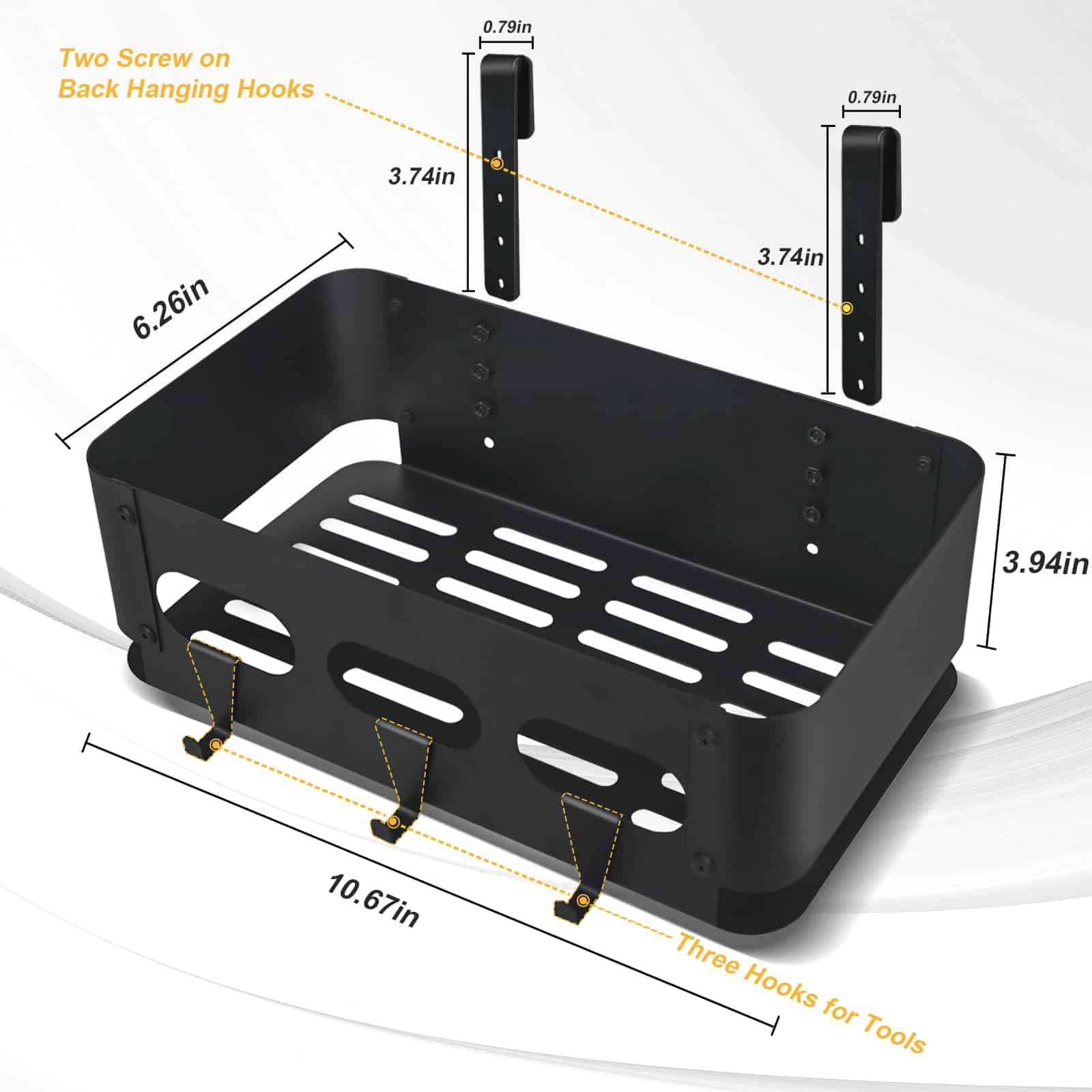 Two Screw on
Back Hanging Hooks

0.79in

3.74in

0.79in

3.74in

6.26in

3.94in

10.67in

Three Hooks for Tools