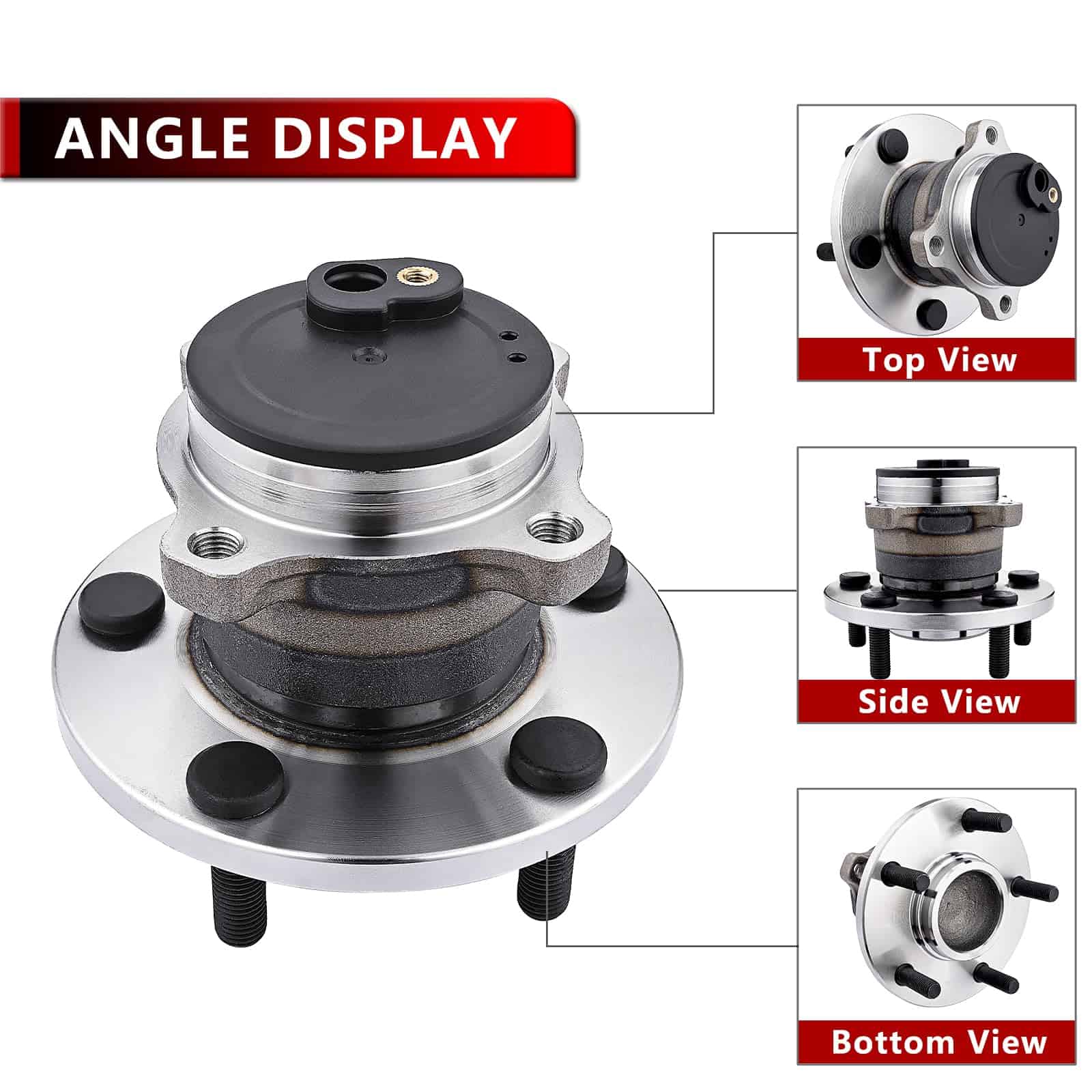 ANGLE DISPLAY

Top View

Side View

Bottom View