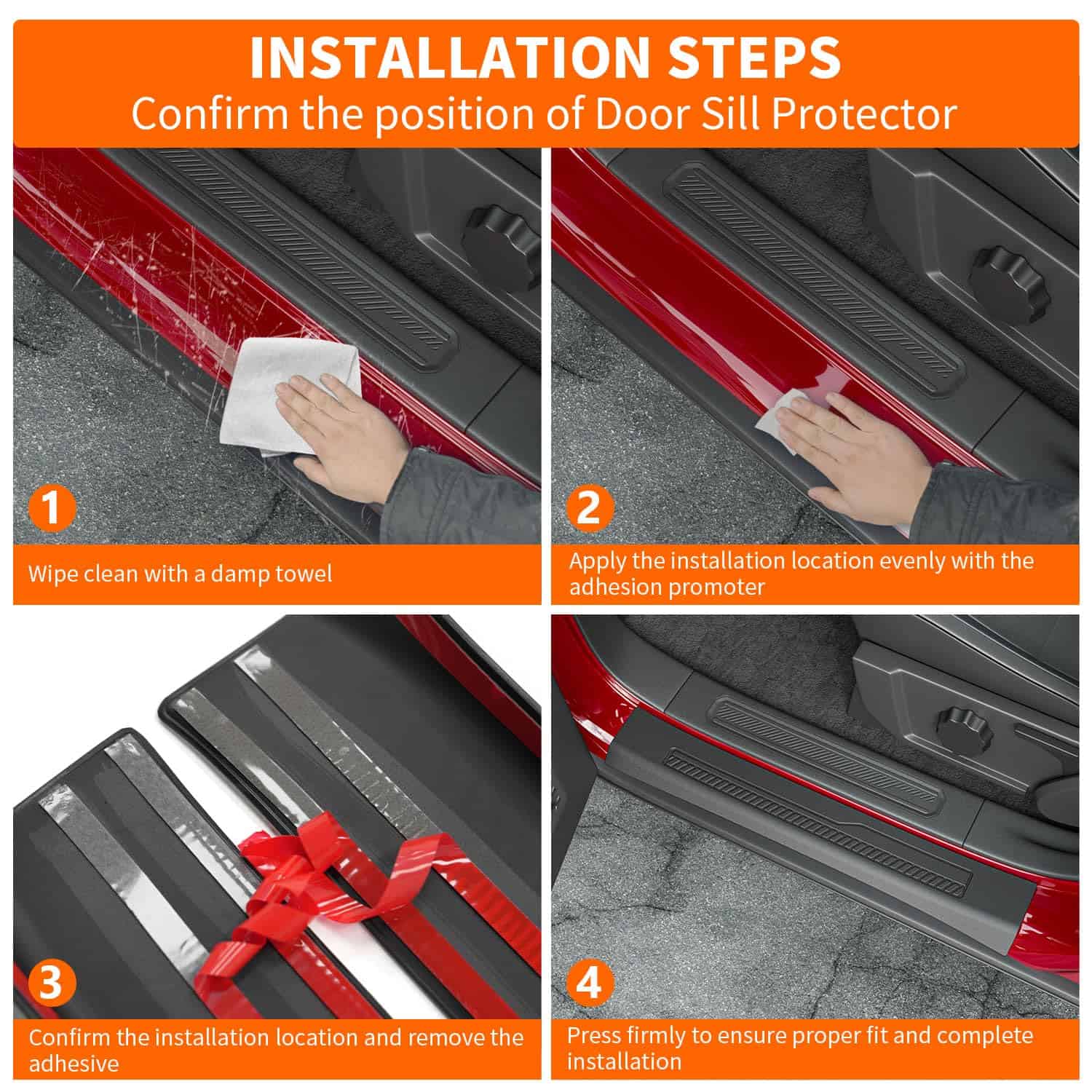 INSTALLATION STEPS
Confirm the position of Door Sill Protector

1
Wipe clean with a damp towel

2
Apply the installation location evenly with the adhesion promoter

3
Confirm the installation location and remove the adhesive

4
Press firmly to ensure proper fit and complete installation