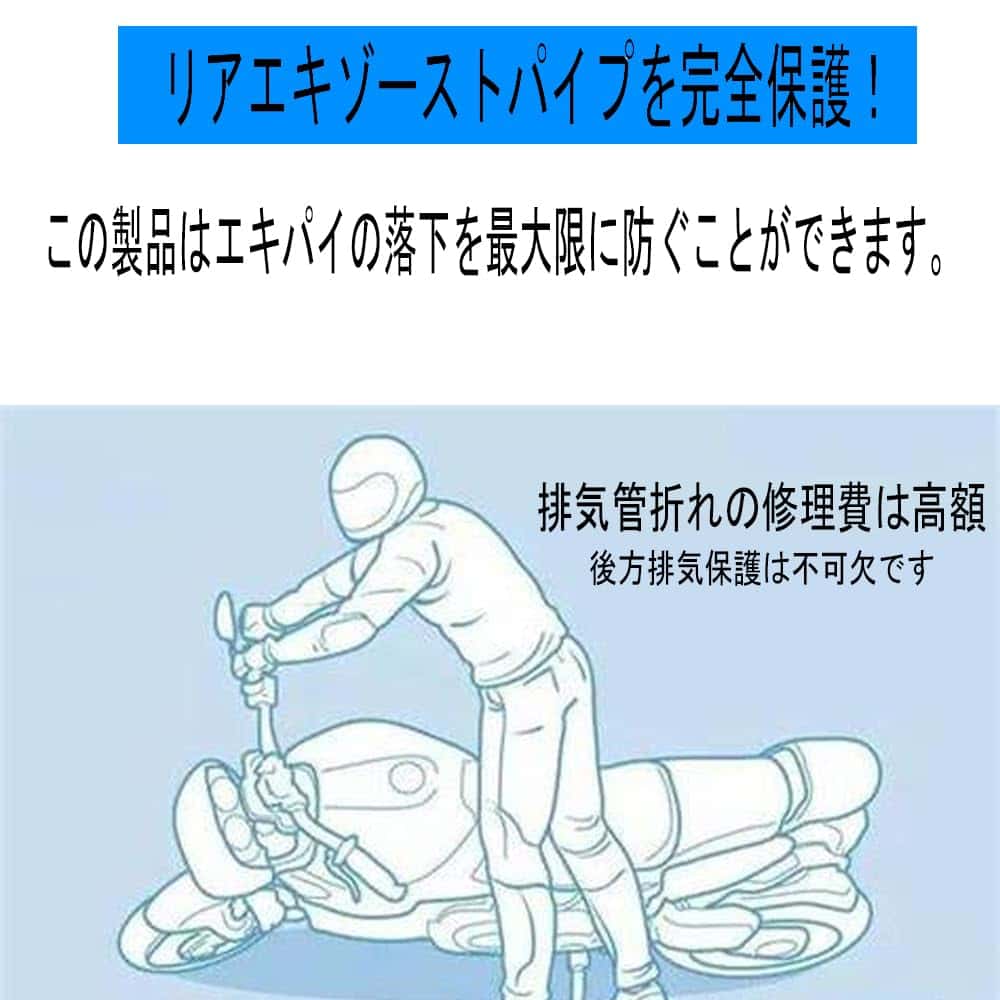 リアエキゾーストパイプを完全保護！

この製品はエキパイの落下を最大限に防ぐことができます。

排気管折れの修理費は高額
後方排気保護は不可欠です