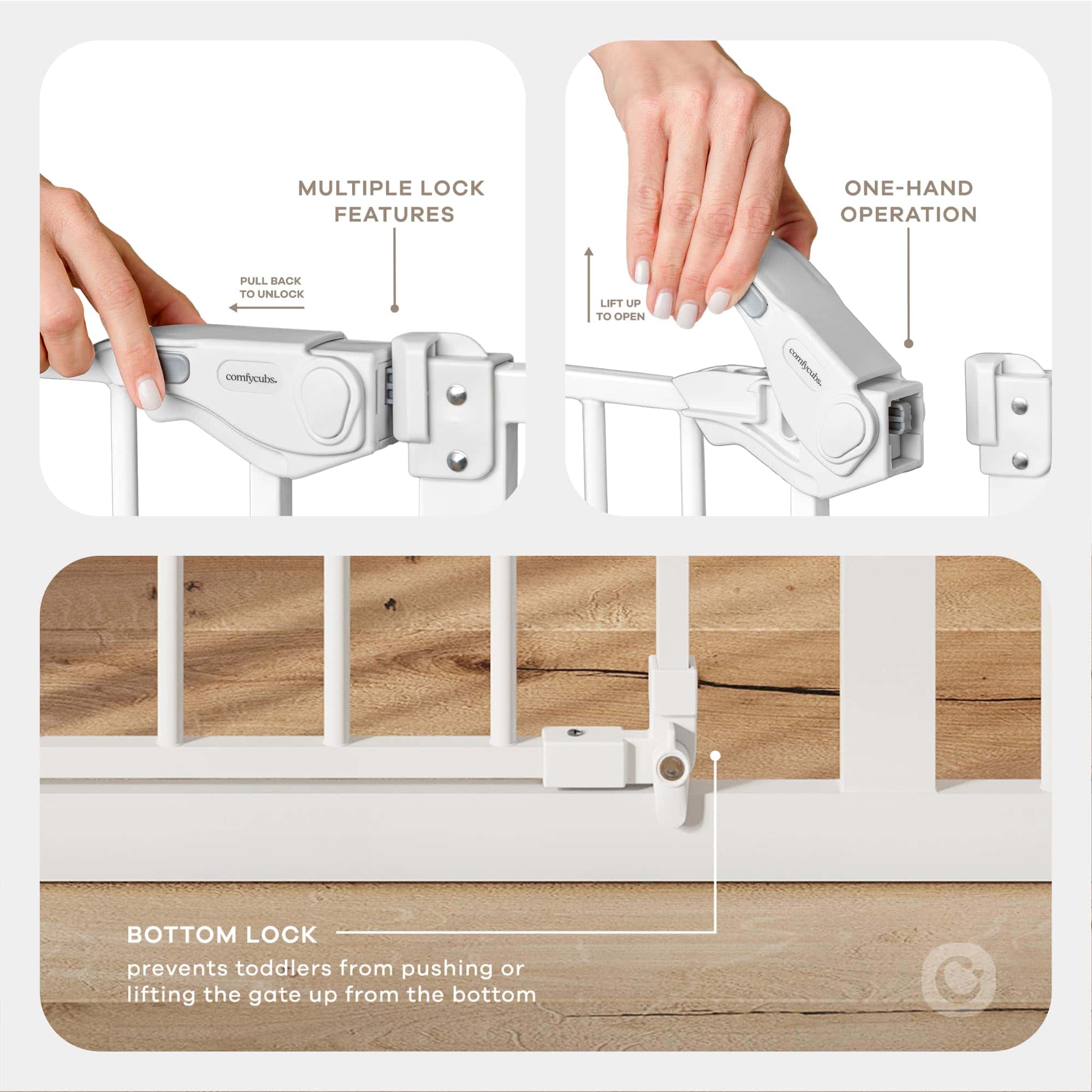 MULTIPLE LOCK FEATURES

PULL BACK TO UNLOCK

comfycubs.

ONE-HAND OPERATION

LIFT UP TO OPEN

comfycubs.

BOTTOM LOCK

prevents toddlers from pushing or lifting the gate up from the bottom