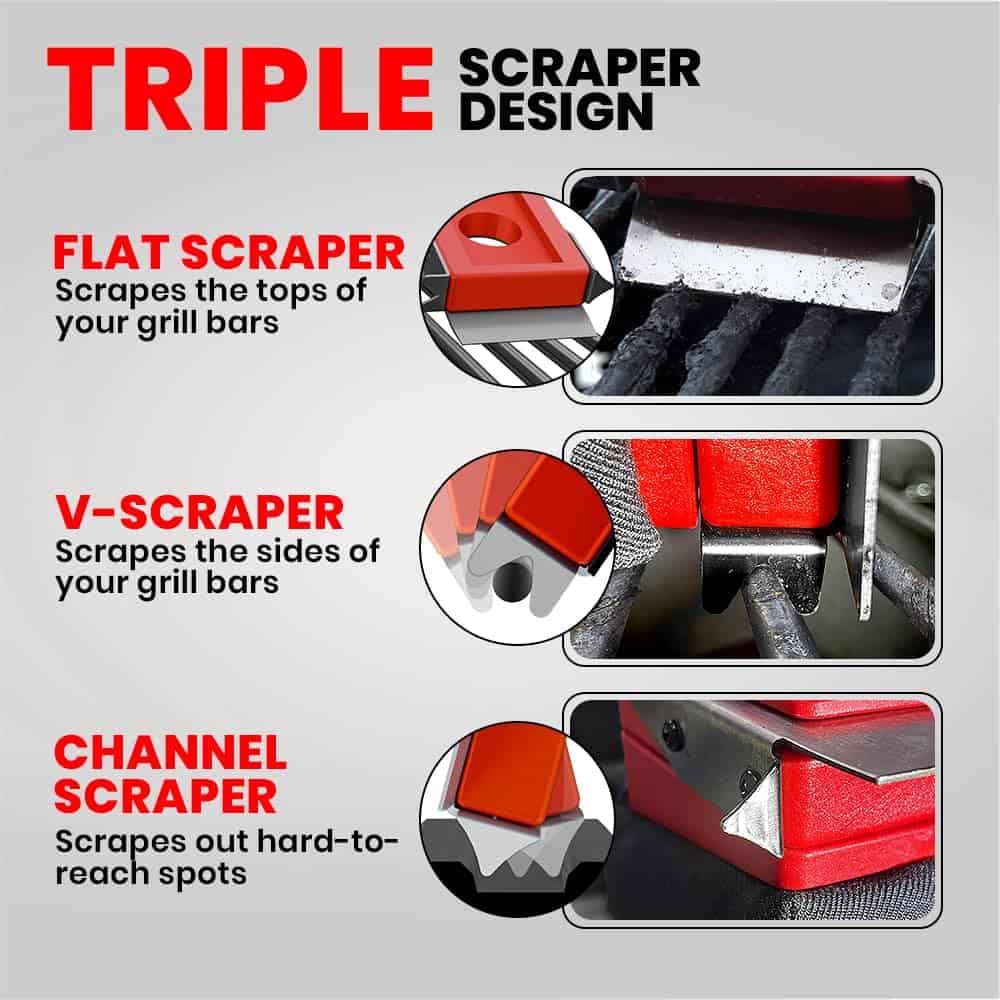 TRIPLE SCRAPER DESIGN

FLAT SCRAPER
Scrapes the tops of your grill bars

V-SCRAPER
Scrapes the sides of your grill bars

CHANNEL SCRAPER
Scrapes out hard-to-reach spots