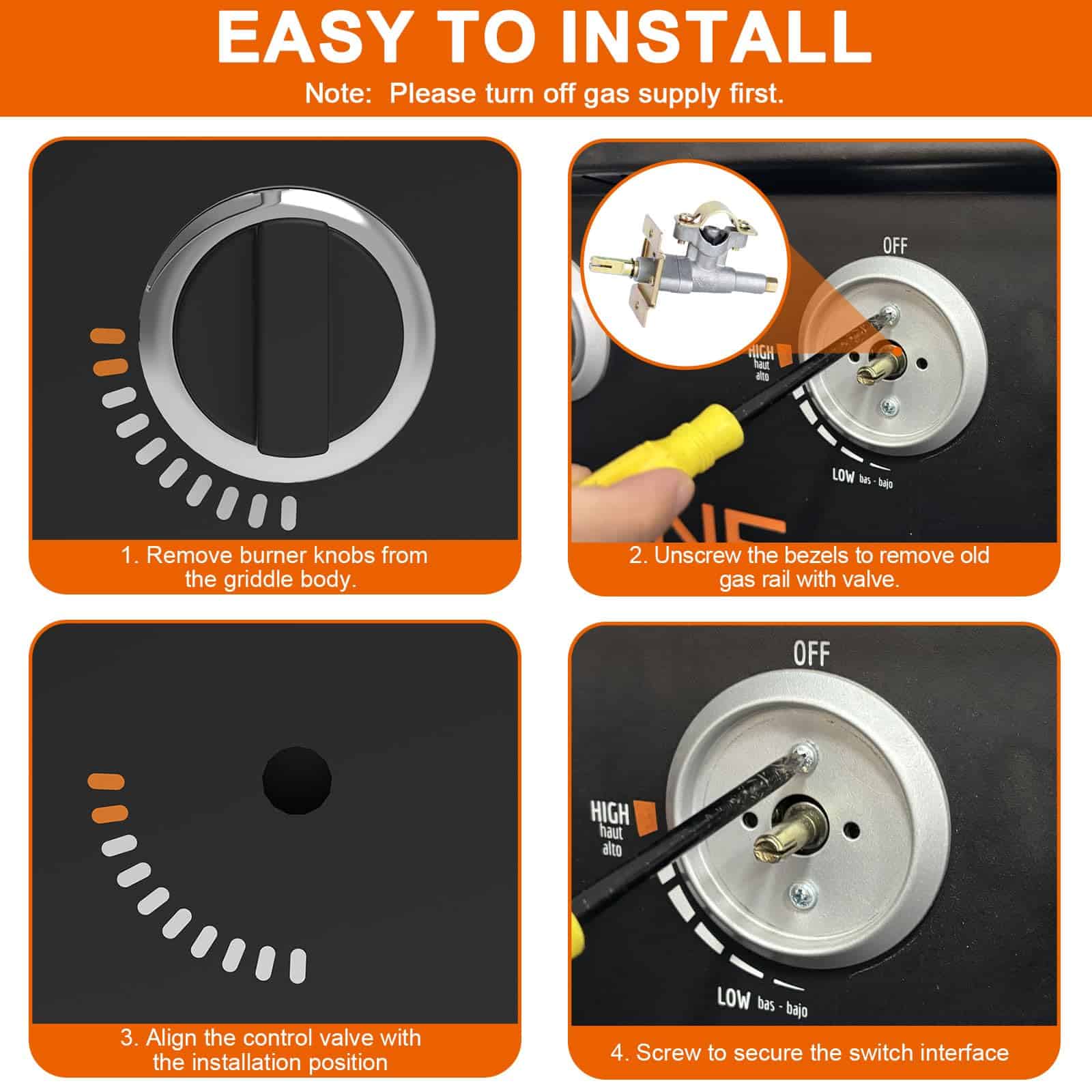 EASY TO INSTALL

Note: Please turn off gas supply first.

1. Remove burner knobs from the griddle body.

OFF

HIGH haut alto

LOW bas - bajo

2. Unscrew the bezels to remove old gas rail with valve.

3. Align the control valve with the installation position

OFF

HIGH haut alto

LOW bas - bajo

4. Screw to secure the switch interface