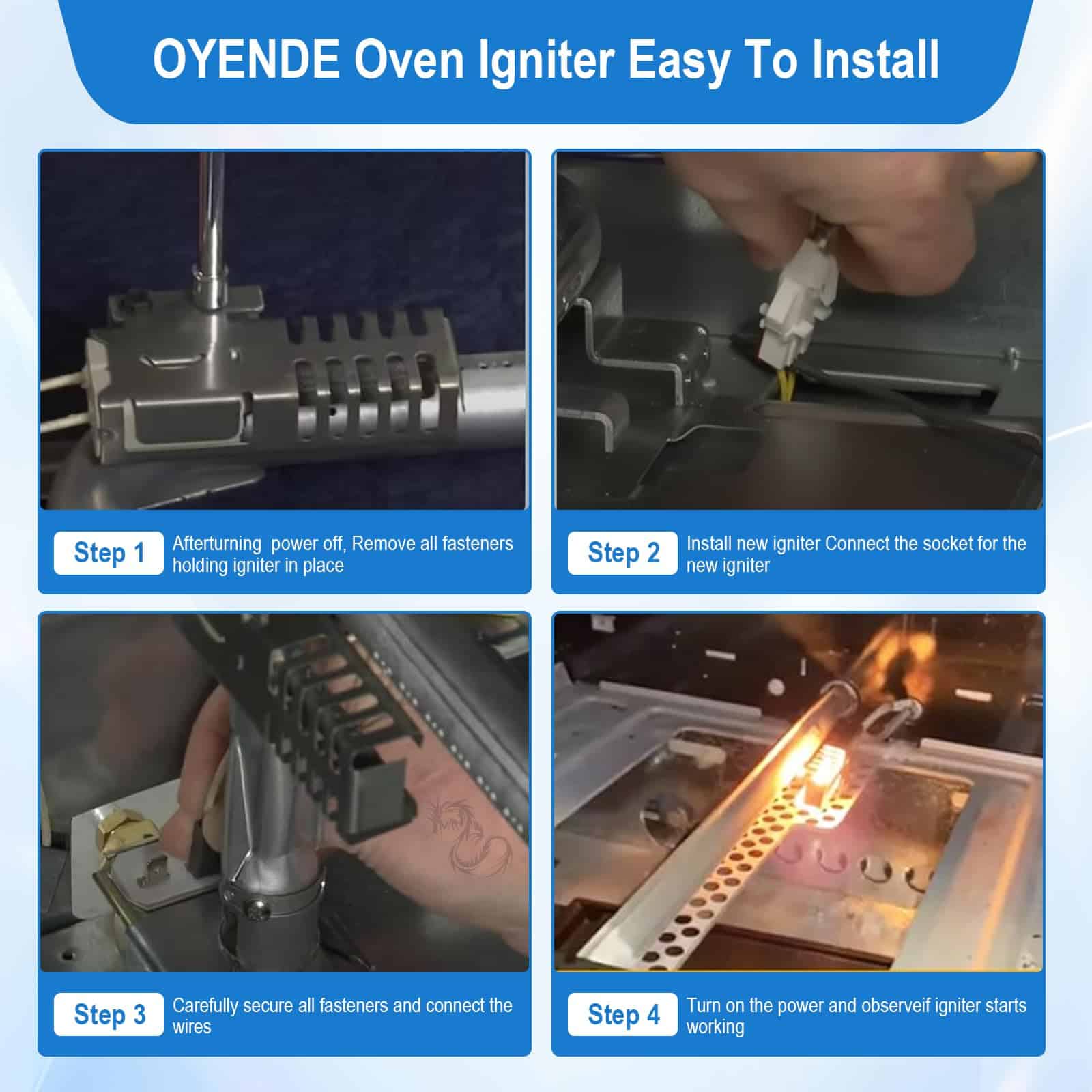 OYENDE Oven Igniter Easy To Install

Step 1

Afterturning power off, Remove all fasteners holding igniter in place

Step 2

Install new igniter Connect the socket for the new igniter

Step 3

Carefully secure all fasteners and connect the wires

Step 4

Turn on the power and observeif igniter starts working