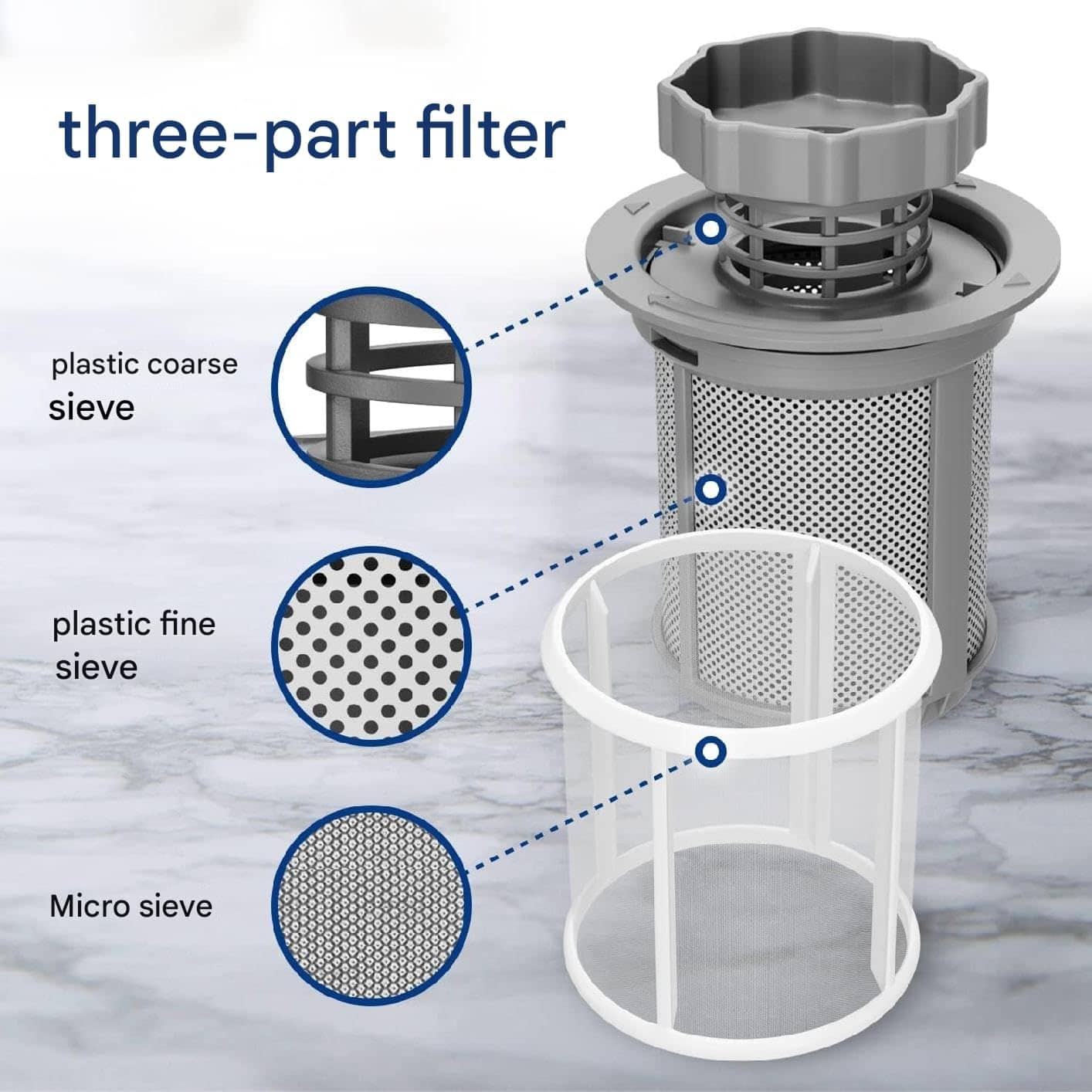 three-part filter

plastic coarse sieve

plastic fine sieve

Micro sieve