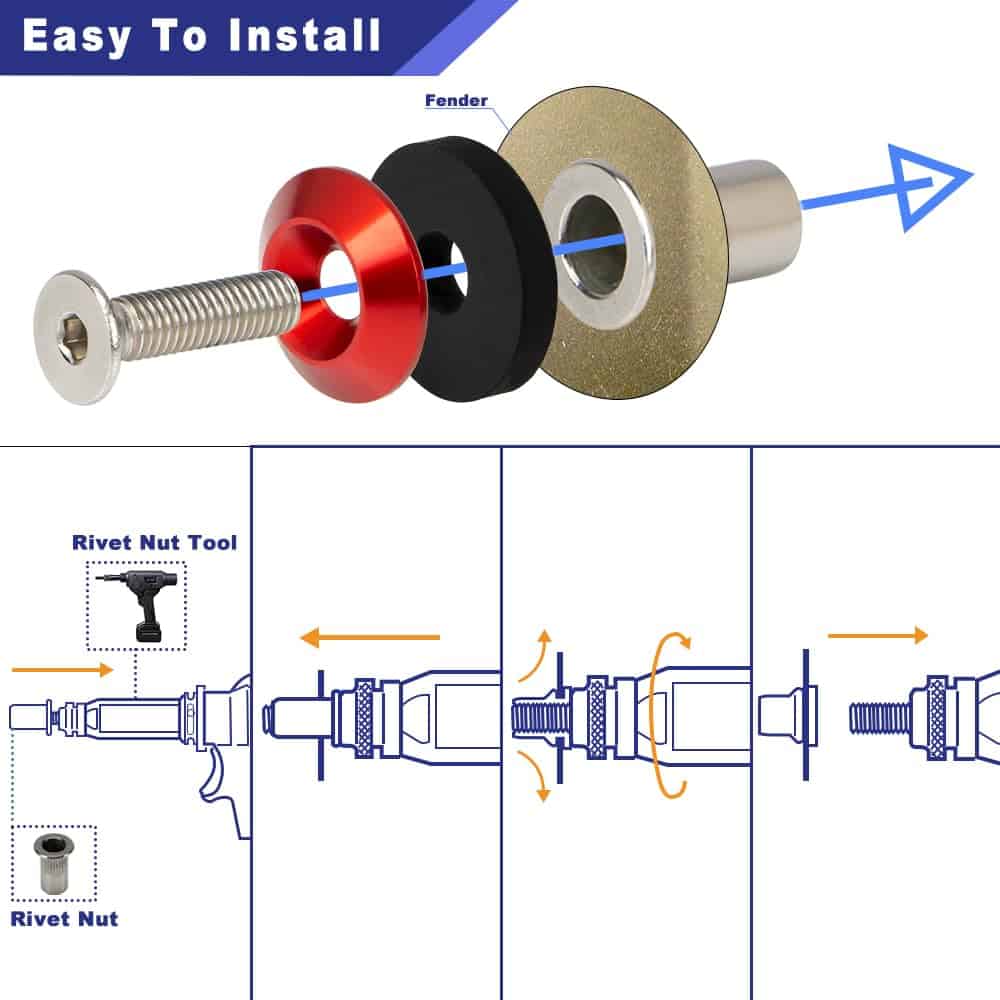 Easy To Install

Fender

Rivet Nut Tool

Rivet Nut