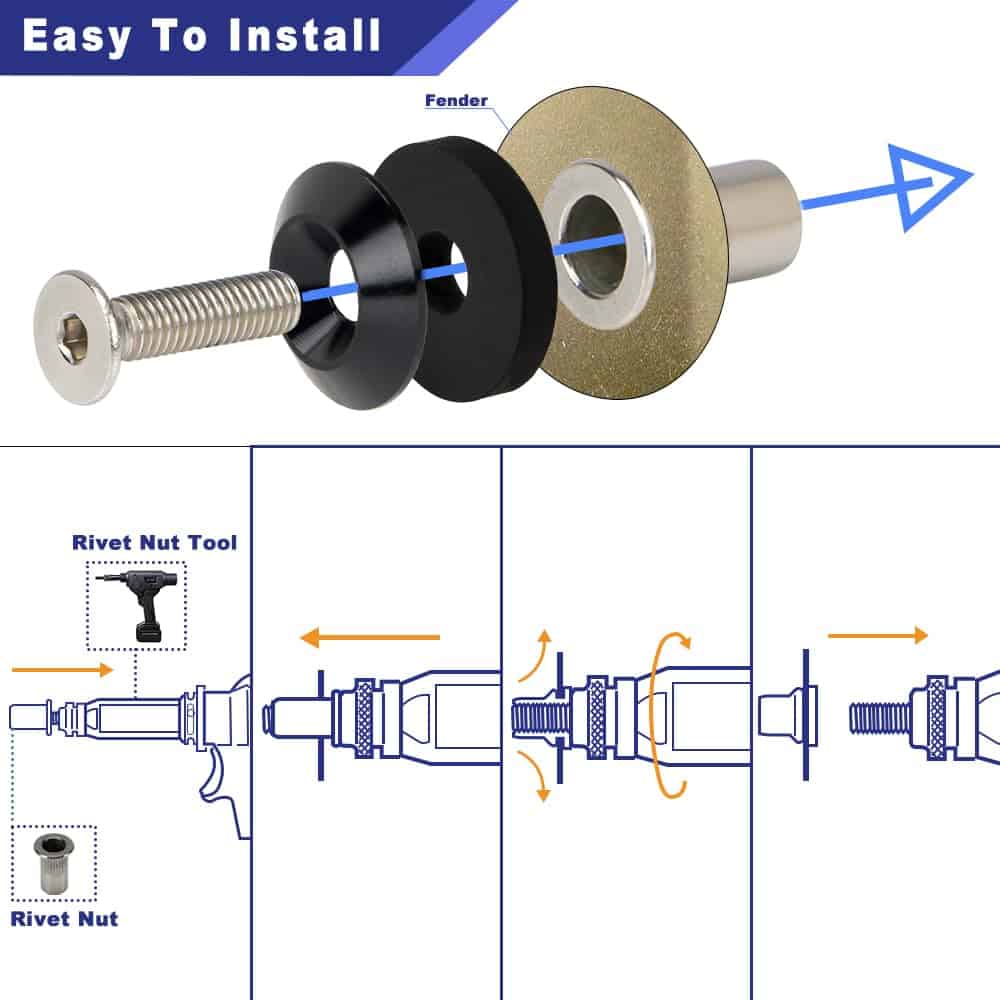 Easy To Install

Fender

Rivet Nut Tool

Rivet Nut