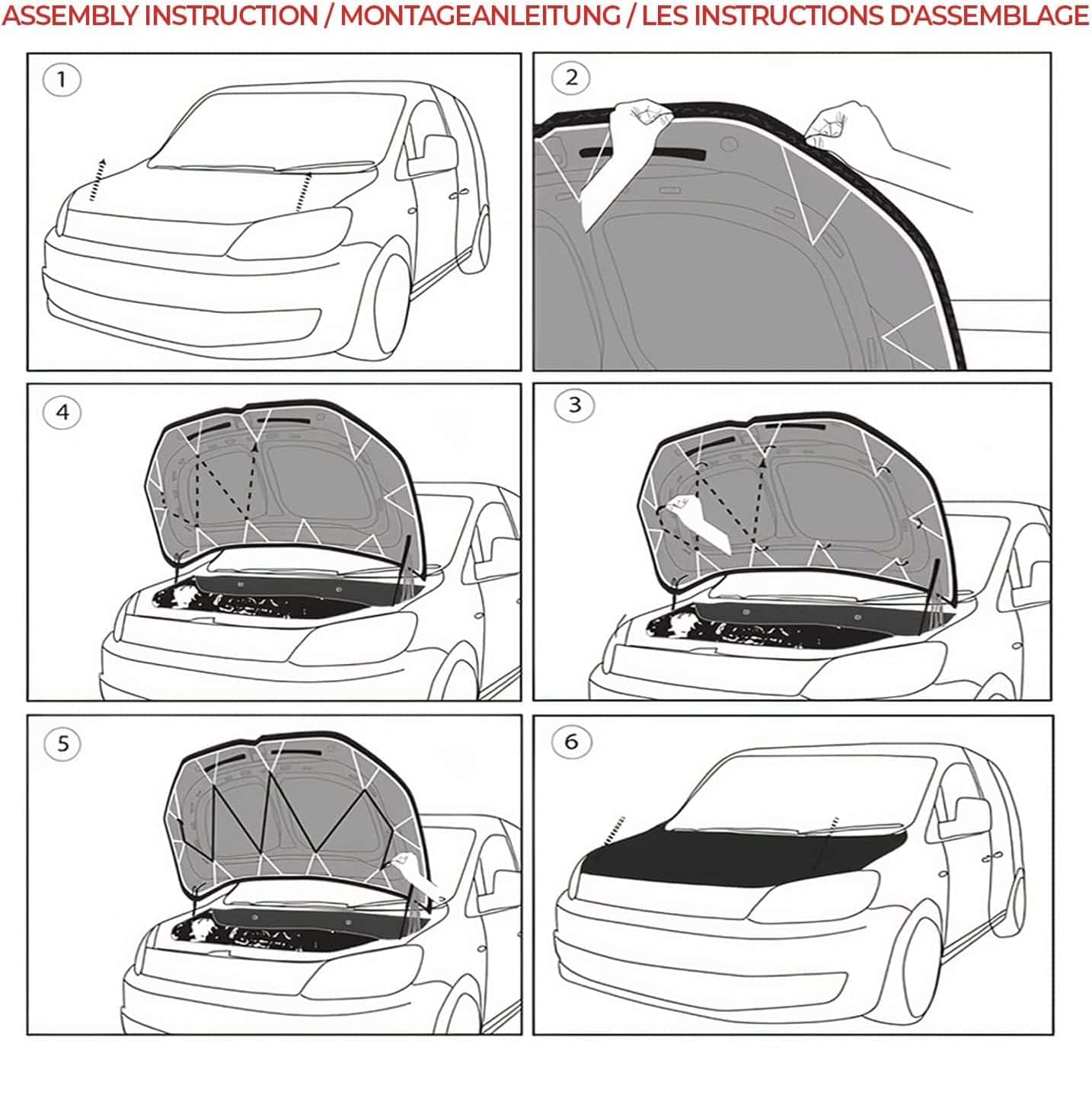 ASSEMBLY INSTRUCTION / MONTAGEANLEITUNG / LES INSTRUCTIONS D'ASSEMBLAGE

1

2

4

3

5

6