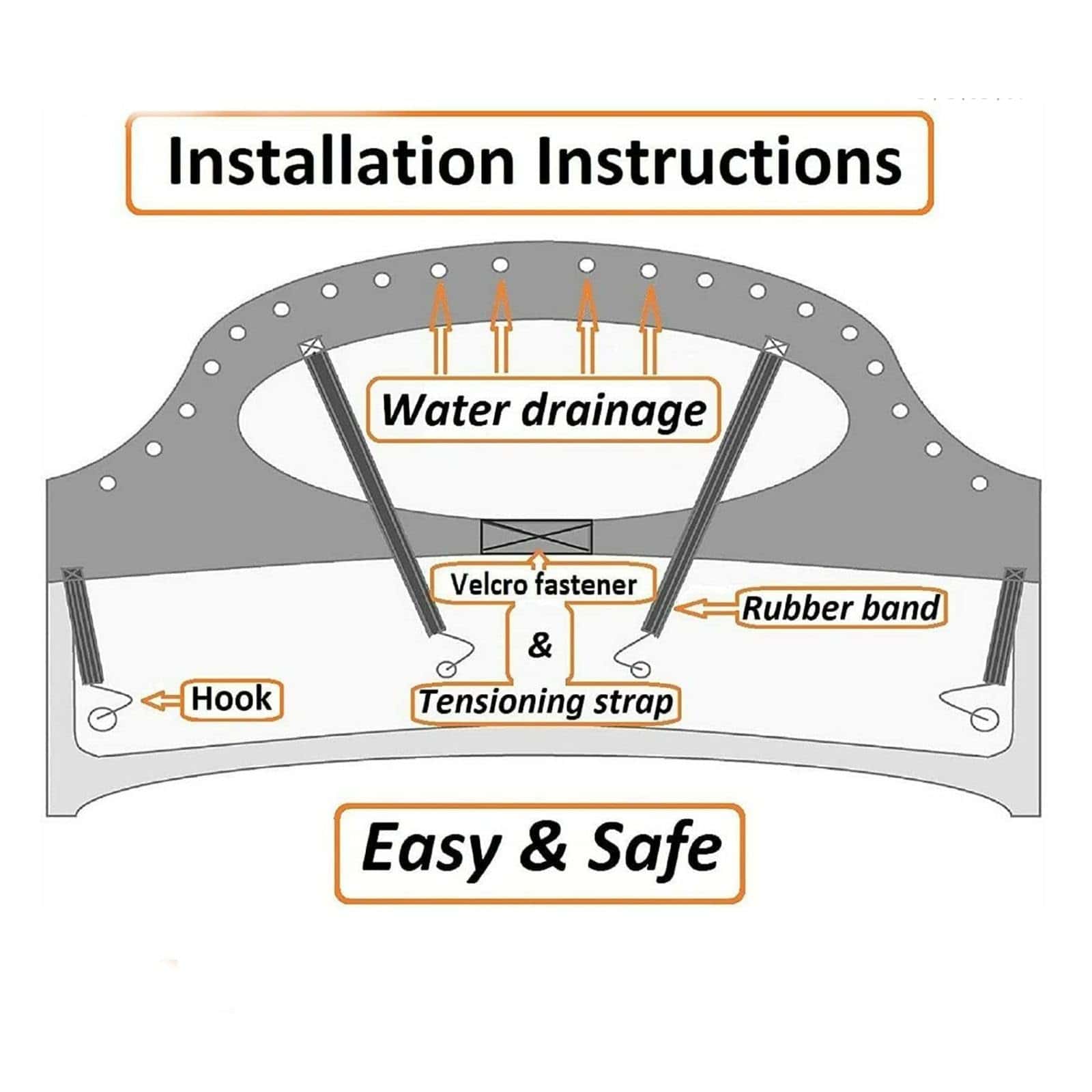 Installation Instructions

Water drainage

Velcro fastener

Rubber band

&

Hook

Tensioning strap

Easy & Safe