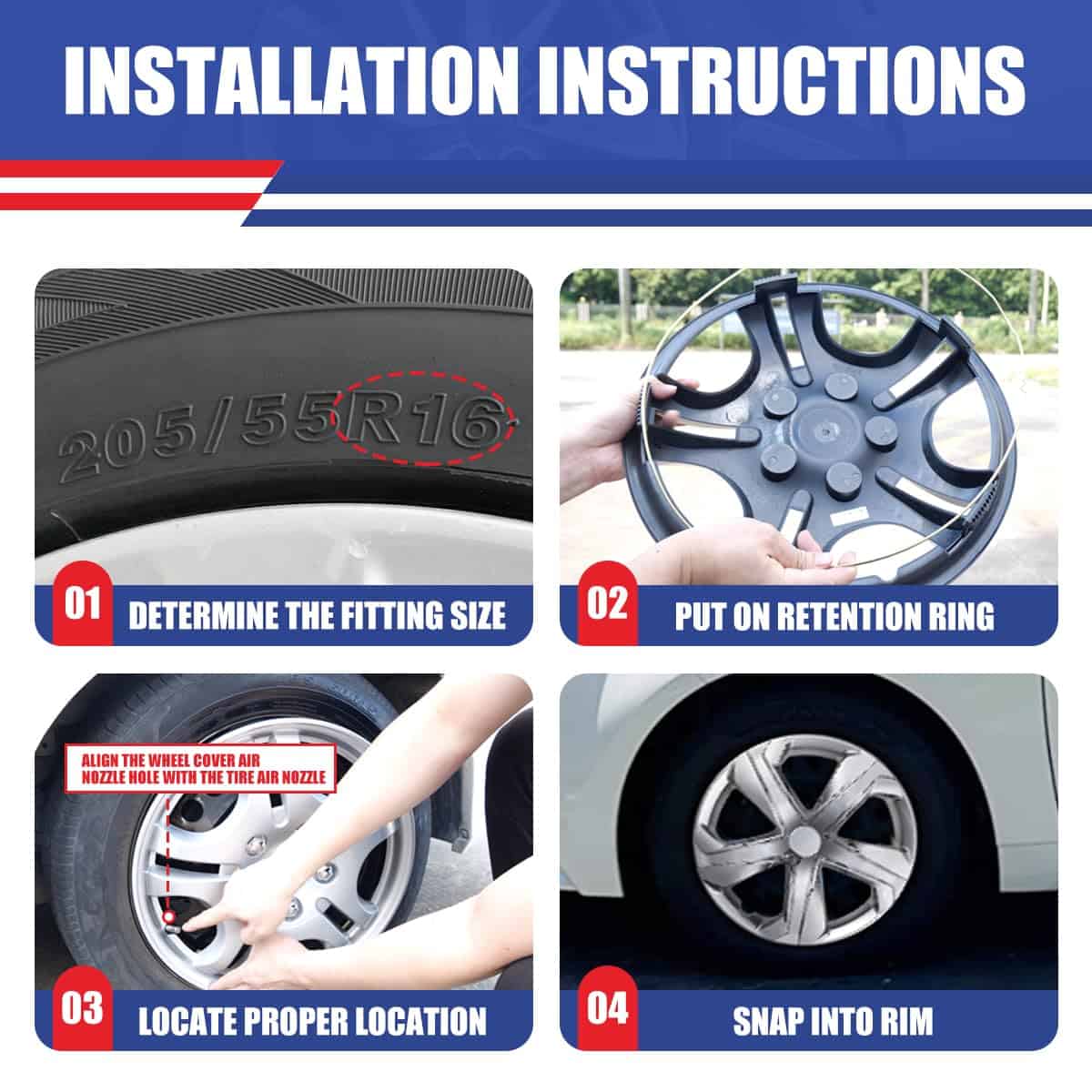 INSTALLATION INSTRUCTIONS

205/55R16

01 DETERMINE THE FITTING SIZE

02 PUT ON RETENTION RING

ALIGN THE WHEEL COVER AIR NOZZLE HOLE WITH THE TIRE AIR NOZZLE

03 LOCATE PROPER LOCATION

04 SNAP INTO RIM