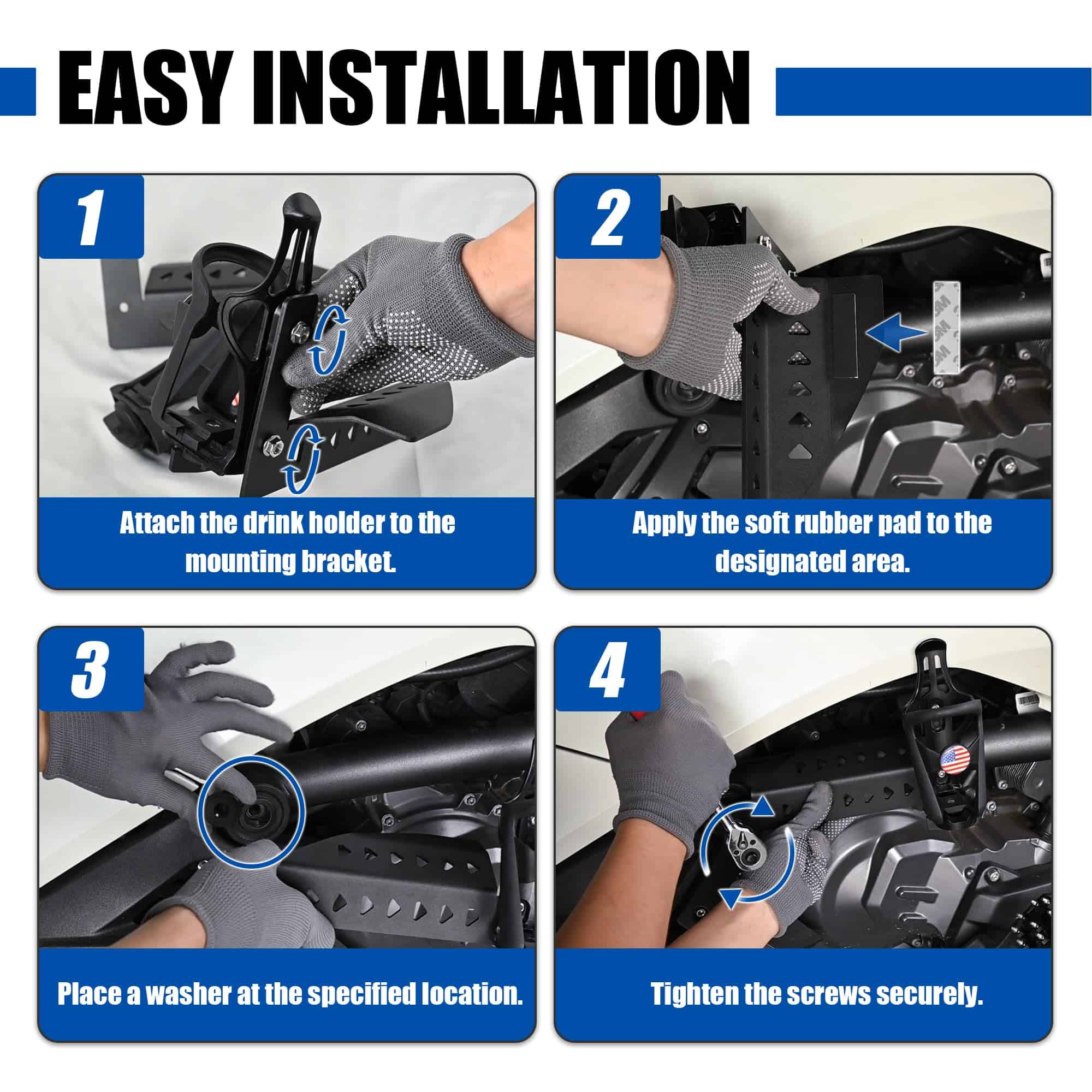 EASY INSTALLATION

1

Attach the drink holder to the mounting bracket.

2

Apply the soft rubber pad to the designated area.

3

Place a washer at the specified location.

4

Tighten the screws securely.