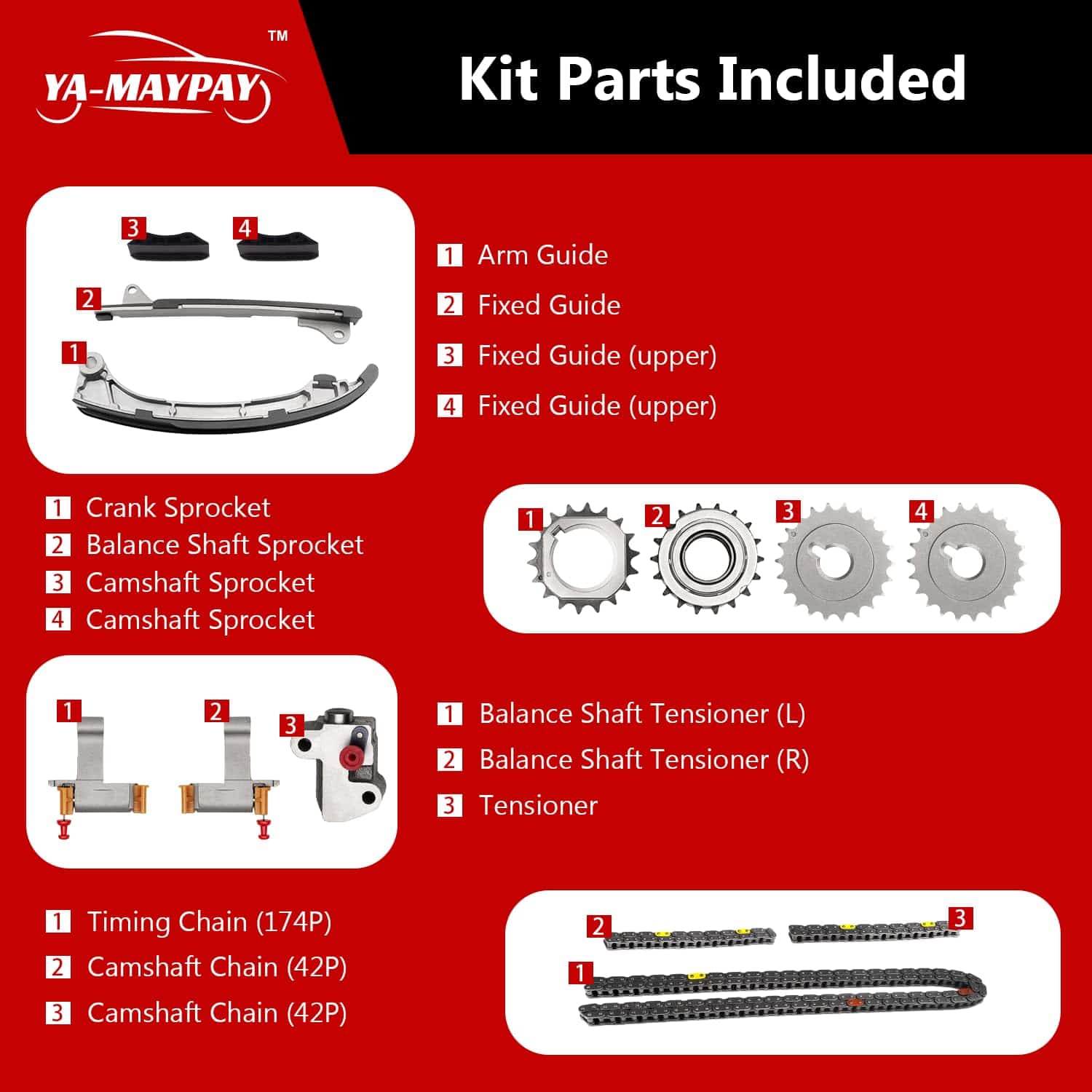 YA-MAYPAY™

Kit Parts Included

3 4
2
1

1 Arm Guide
2 Fixed Guide
3 Fixed Guide (upper)
4 Fixed Guide (upper)

1 Crank Sprocket
2 Balance Shaft Sprocket
3 Camshaft Sprocket
4 Camshaft Sprocket

1 2 3 4

1 2 3

1 Balance Shaft Tensioner (L)
2 Balance Shaft Tensioner (R)
3 Tensioner

1 Timing Chain (174P)
2 Camshaft Chain (42P)
3 Camshaft Chain (42P)

2 3
1