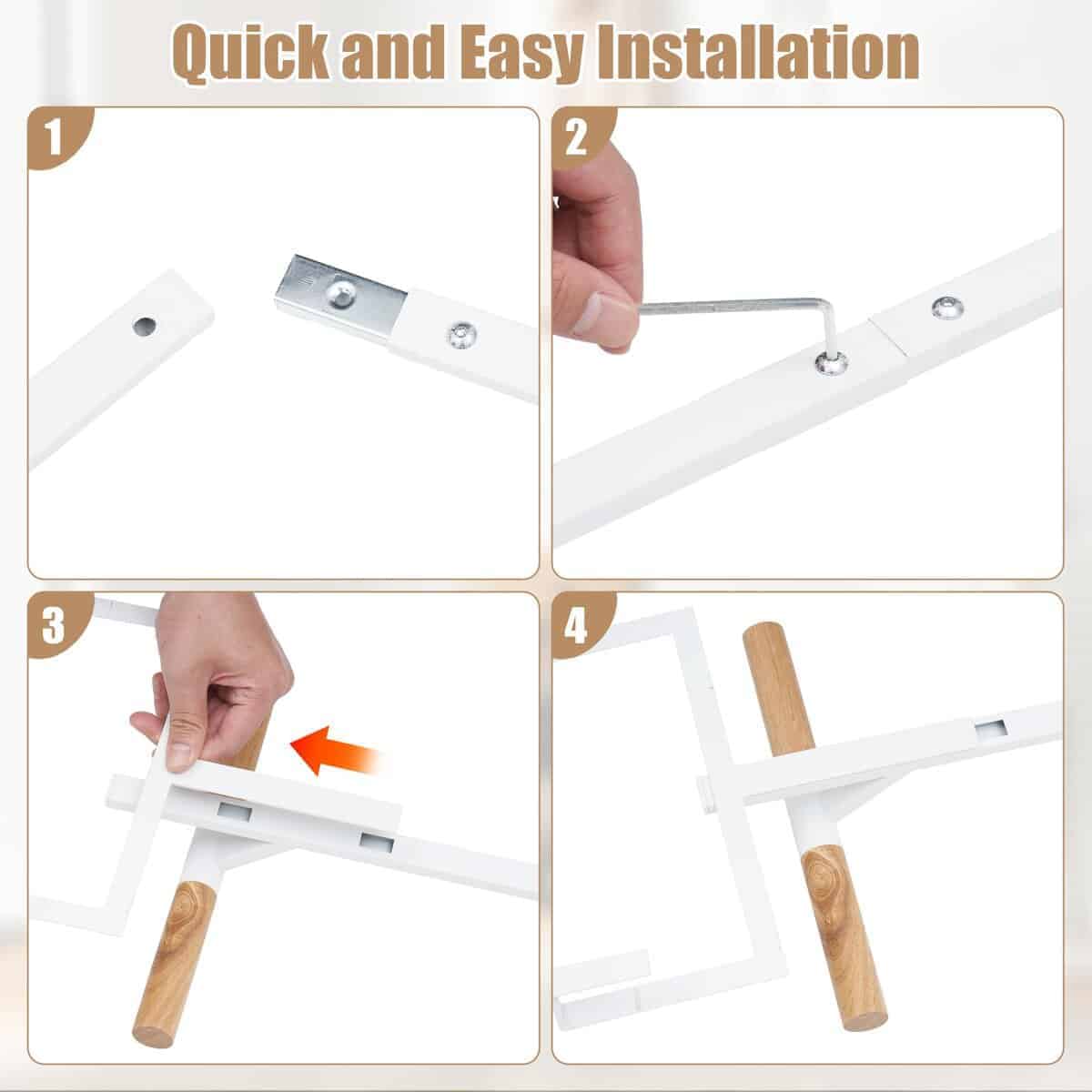 Quick and Easy Installation

1

2

3

4