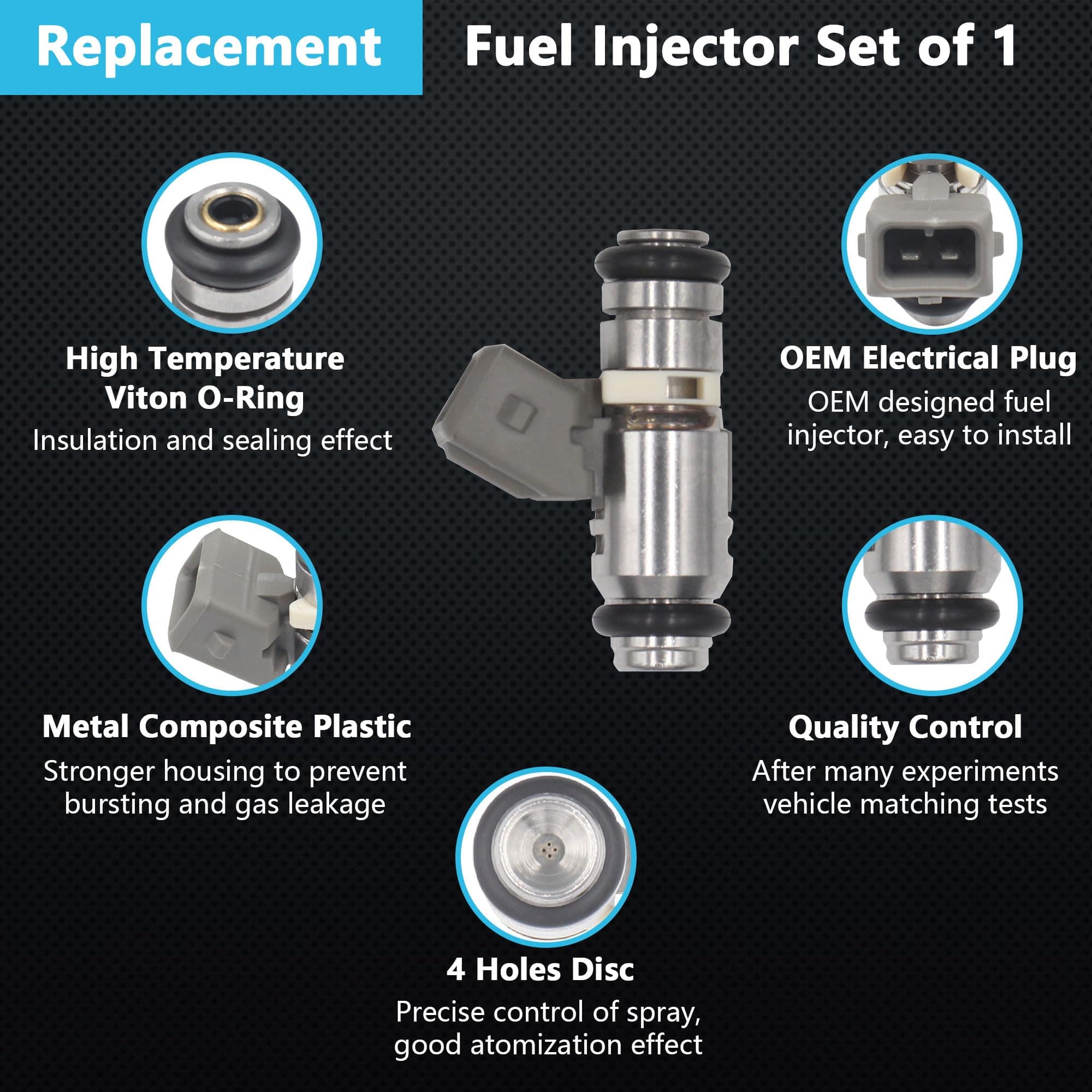 Replacement Fuel Injector Set of 1

High Temperature Viton O-Ring
Insulation and sealing effect

OEM Electrical Plug
OEM designed fuel injector, easy to install

Metal Composite Plastic
Stronger housing to prevent bursting and gas leakage

Quality Control
After many experiments vehicle matching tests

4 Holes Disc
Precise control of spray, good atomization effect