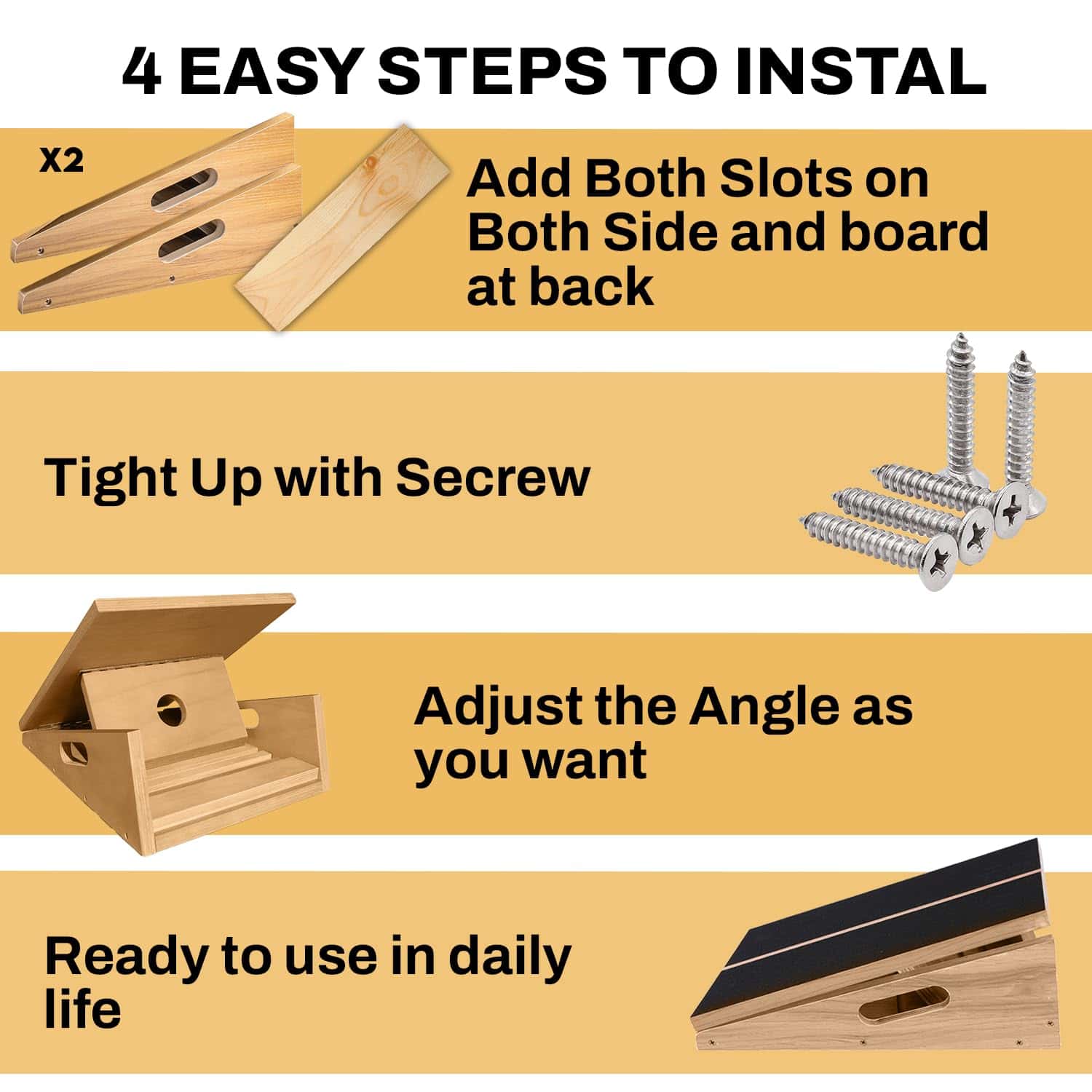 4 EASY STEPS TO INSTAL

X2

Add Both Slots on Both Side and board at back

Tight Up with Secrew

Adjust the Angle as you want

Ready to use in daily life