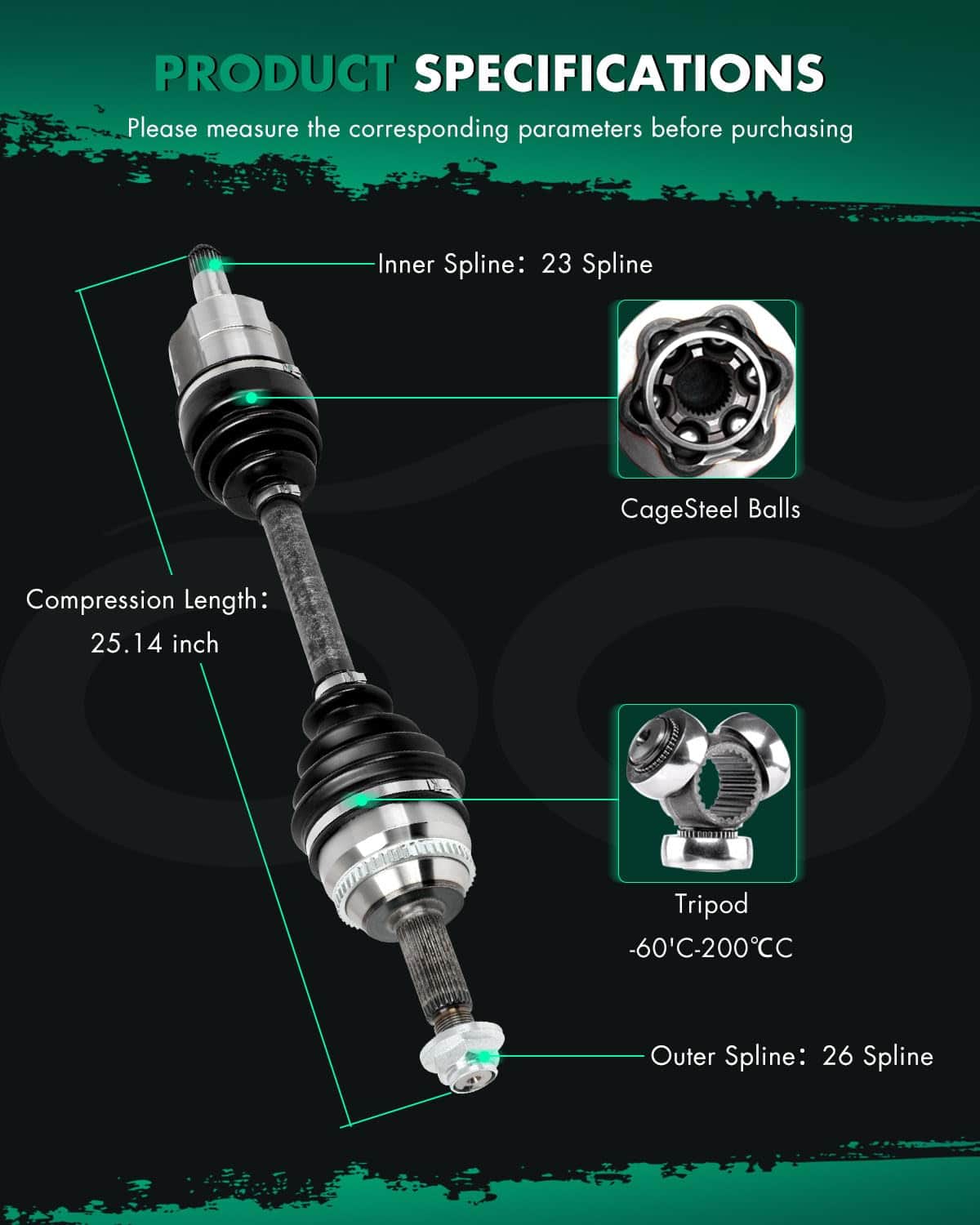 PRODUCT SPECIFICATIONS

Please measure the corresponding parameters before purchasing

Inner Spline: 23 Spline

CageSteel Balls

Compression Length: 25.14 inch

Tripod
-60'C-200℃C

Outer Spline: 26 Spline