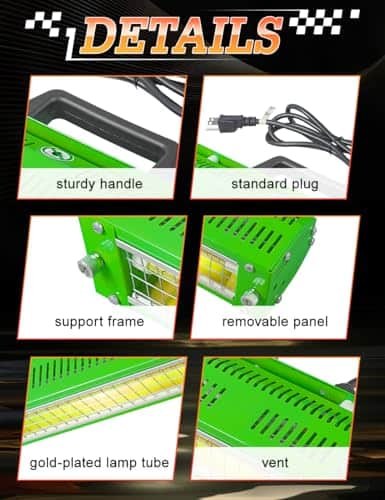 DETAILS

sturdy handle

standard plug

support frame

removable panel

gold-plated lamp tube

vent