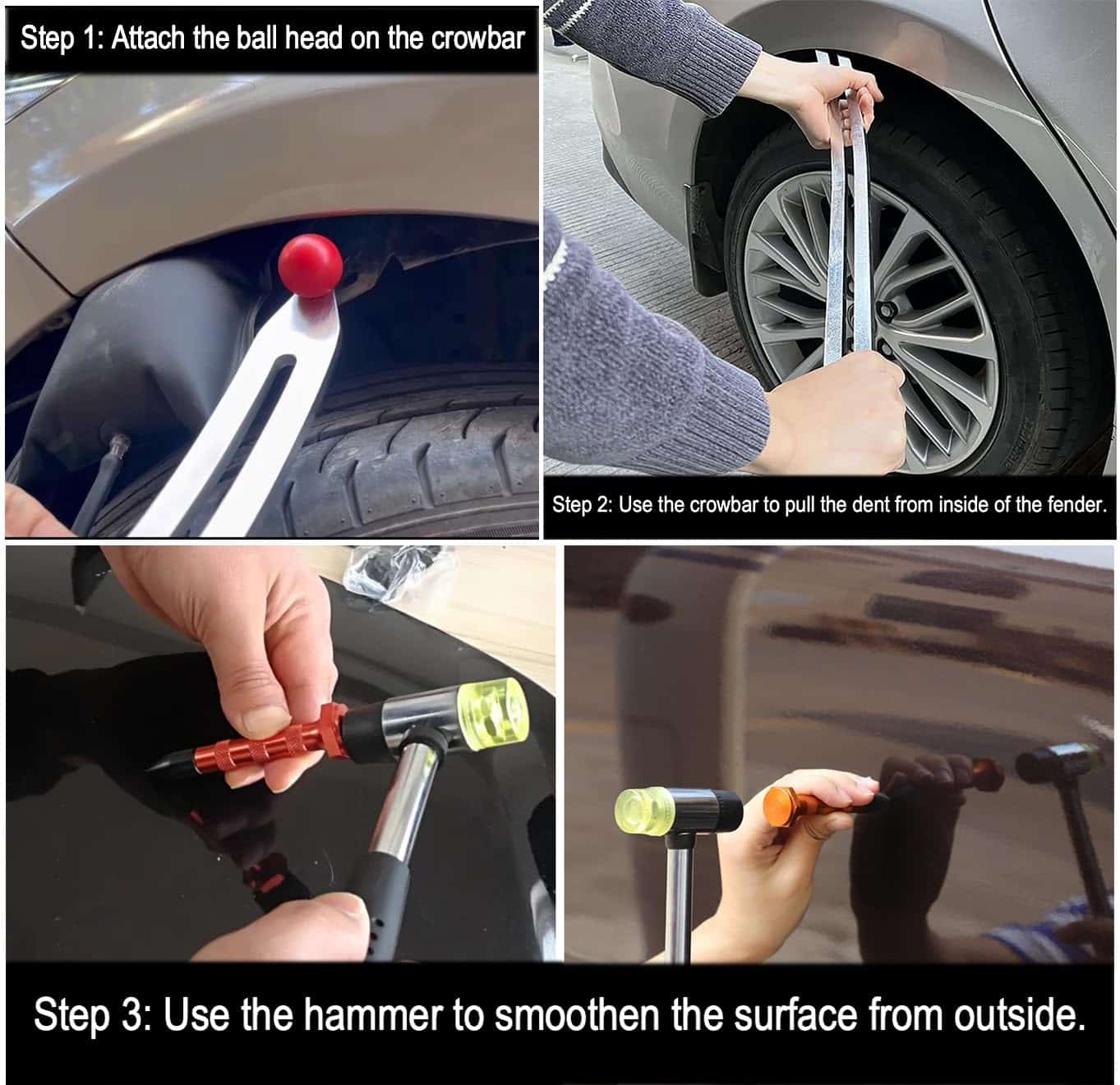 Step 1: Attach the ball head on the crowbar

Step 2: Use the crowbar to pull the dent from inside of the fender.

Step 3: Use the hammer to smoothen the surface from outside.