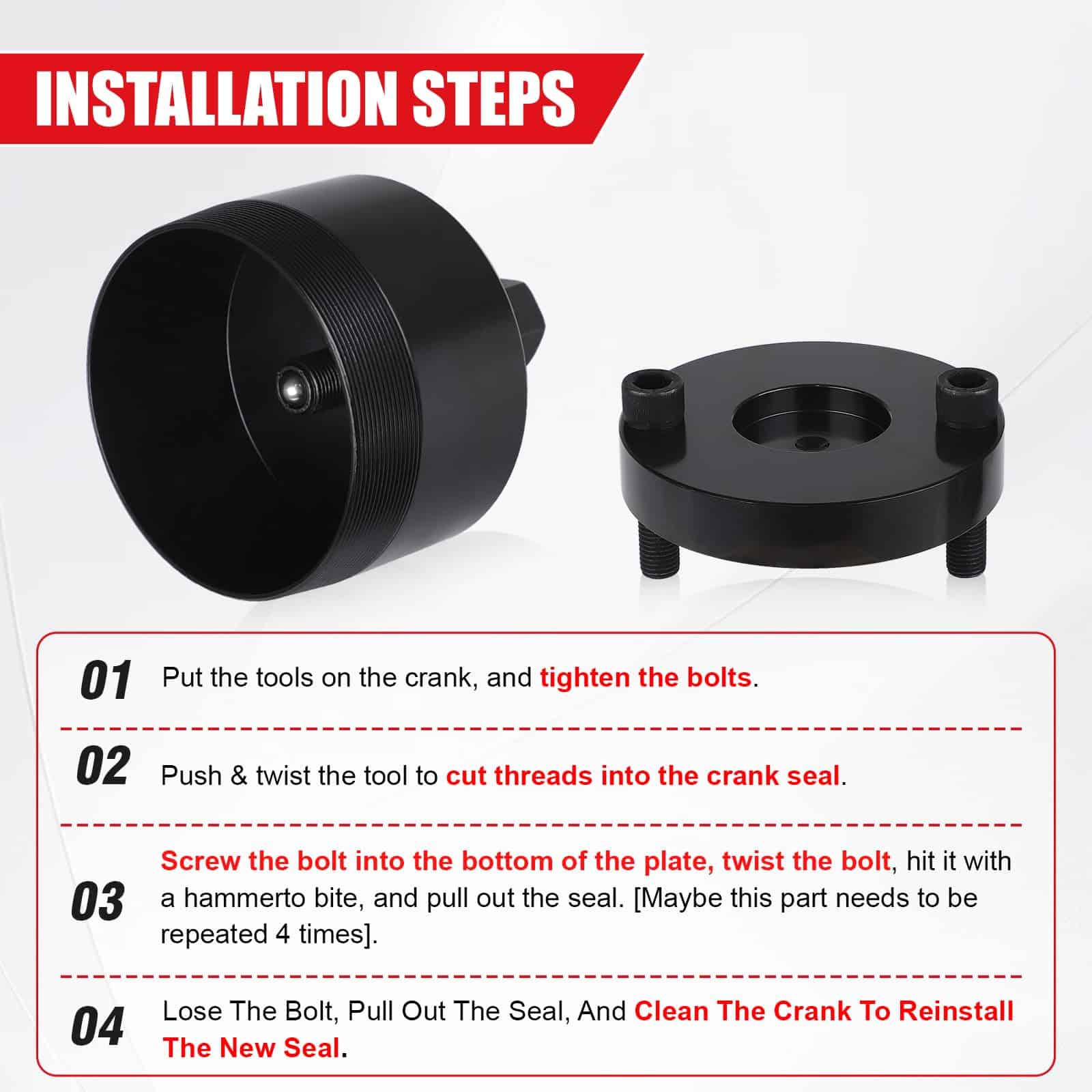 INSTALLATION STEPS

01 Put the tools on the crank, and tighten the bolts.

02 Push & twist the tool to cut threads into the crank seal.

03 Screw the bolt into the bottom of the plate, twist the bolt, hit it with a hammerto bite, and pull out the seal. [Maybe this part needs to be repeated 4 times].

04 Lose The Bolt, Pull Out The Seal, And Clean The Crank To Reinstall The New Seal.