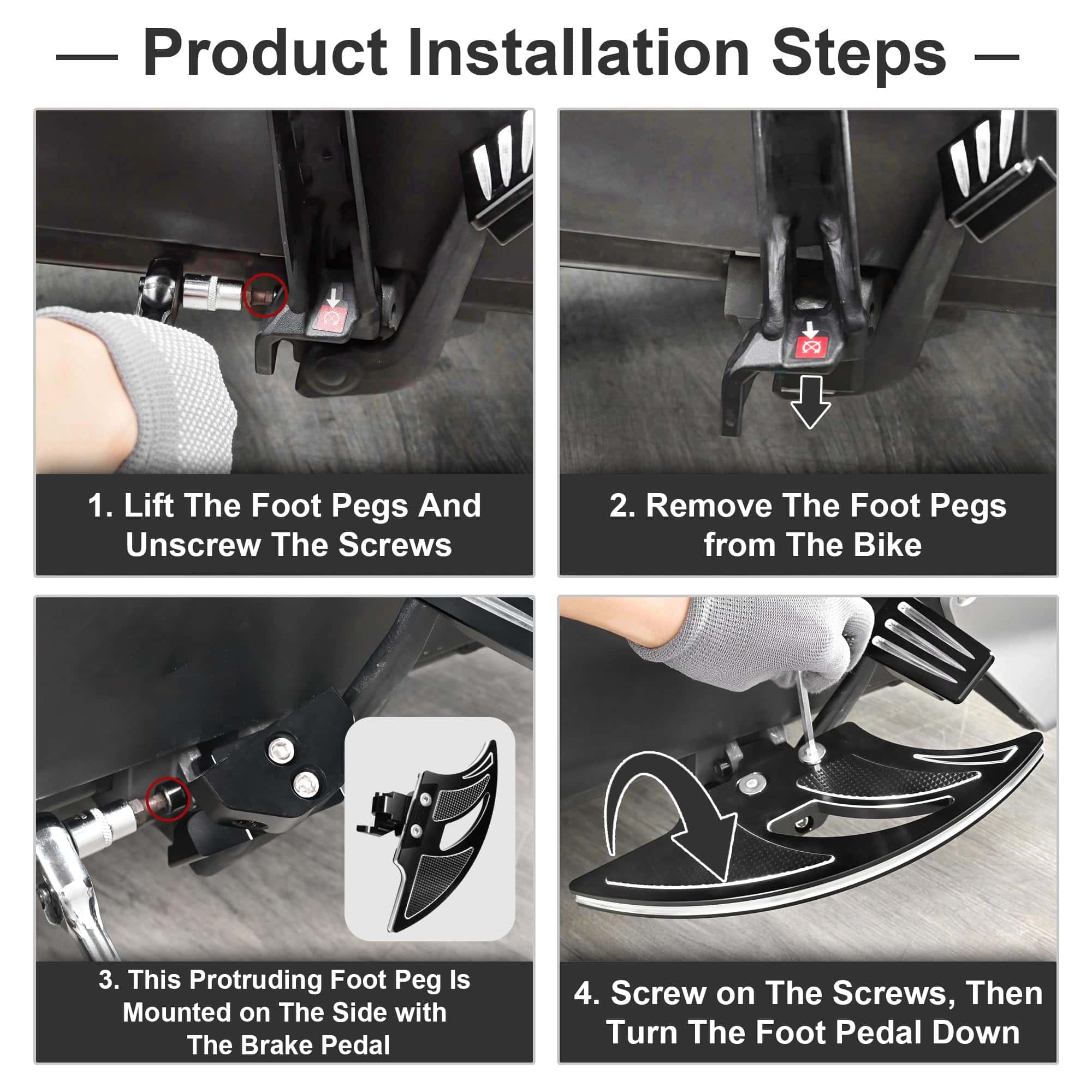 — Product Installation Steps —

1. Lift The Foot Pegs And Unscrew The Screws

2. Remove The Foot Pegs from The Bike

3. This Protruding Foot Peg Is Mounted on The Side with The Brake Pedal

4. Screw on The Screws, Then Turn The Foot Pedal Down