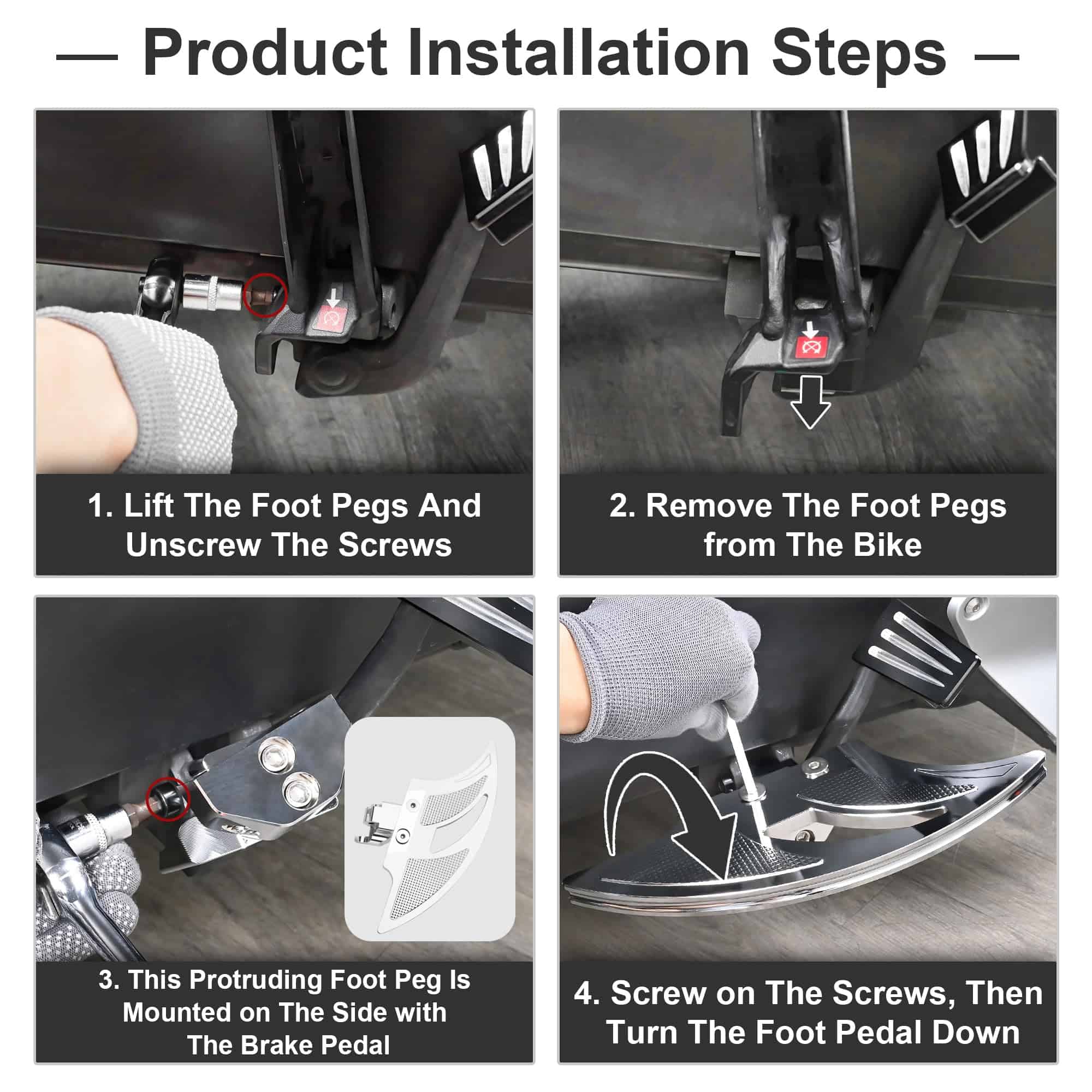 — Product Installation Steps —

1. Lift The Foot Pegs And Unscrew The Screws

2. Remove The Foot Pegs from The Bike

3. This Protruding Foot Peg Is Mounted on The Side with The Brake Pedal

4. Screw on The Screws, Then Turn The Foot Pedal Down