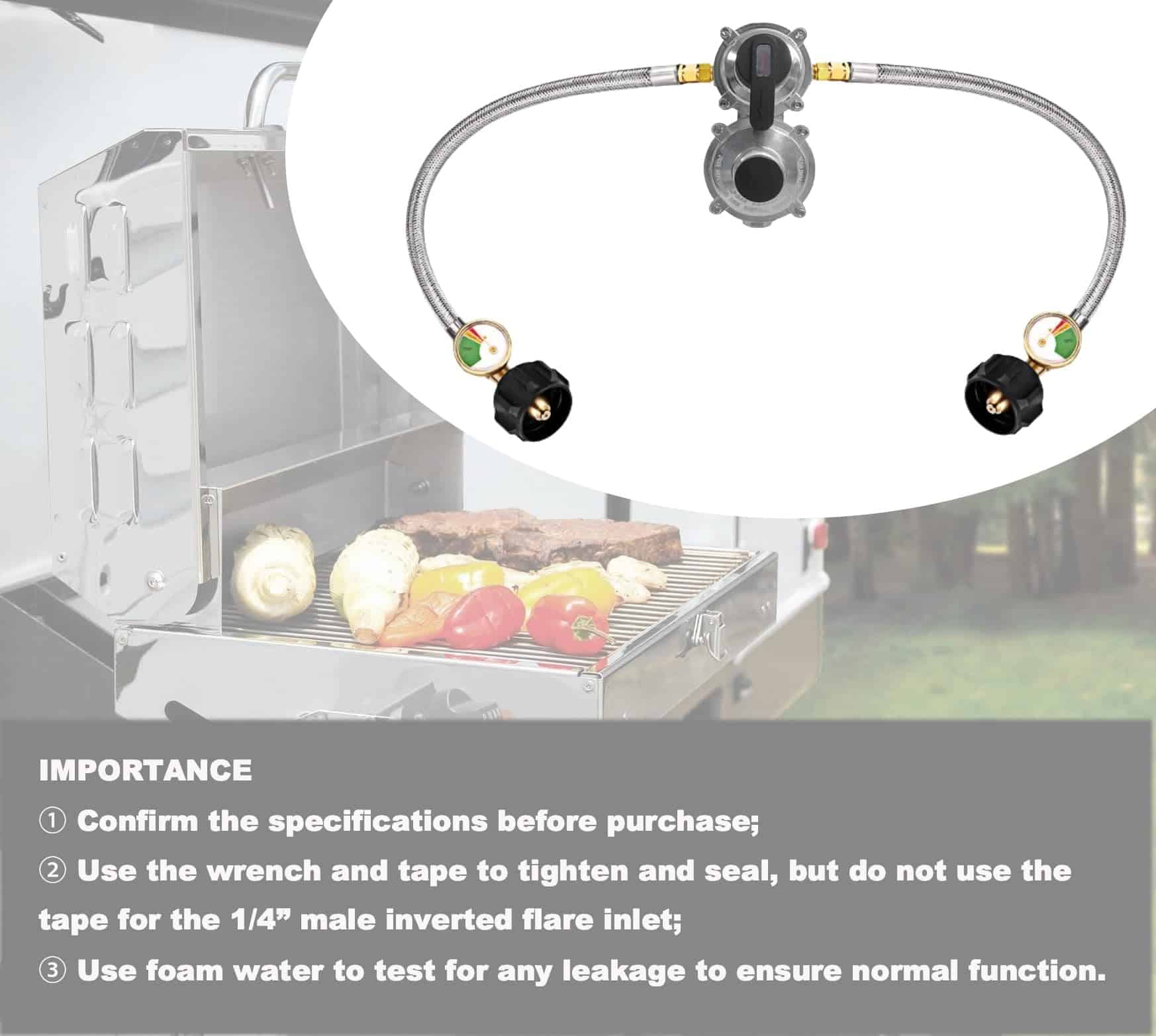 IMPORTANCE

① Confirm the specifications before purchase;

② Use the wrench and tape to tighten and seal, but do not use the tape for the 1/4” male inverted flare inlet;

③ Use foam water to test for any leakage to ensure normal function.