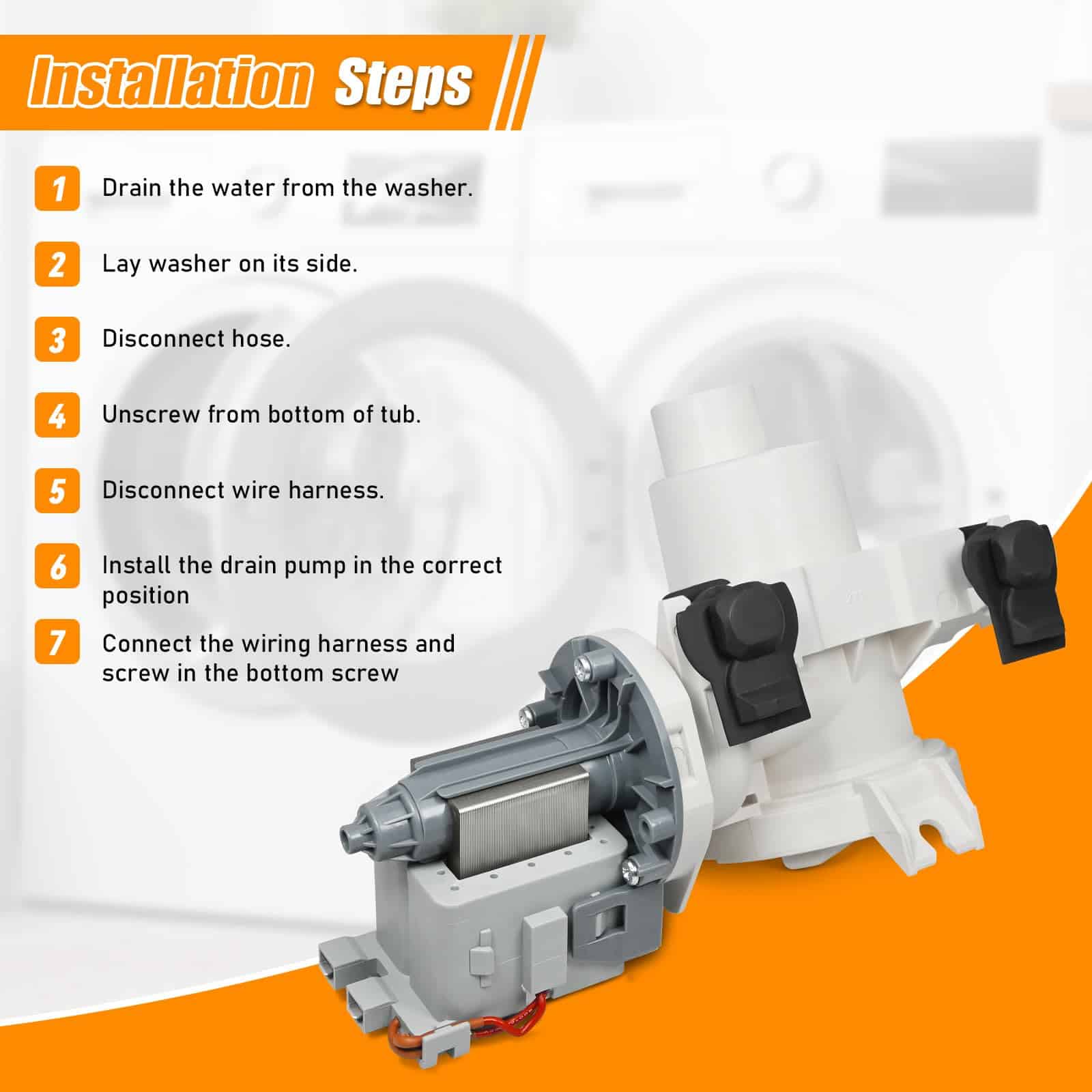 Installation Steps

1 Drain the water from the washer.

2 Lay washer on its side.

3 Disconnect hose.

4 Unscrew from bottom of tub.

5 Disconnect wire harness.

6 Install the drain pump in the correct position

7 Connect the wiring harness and screw in the bottom screw