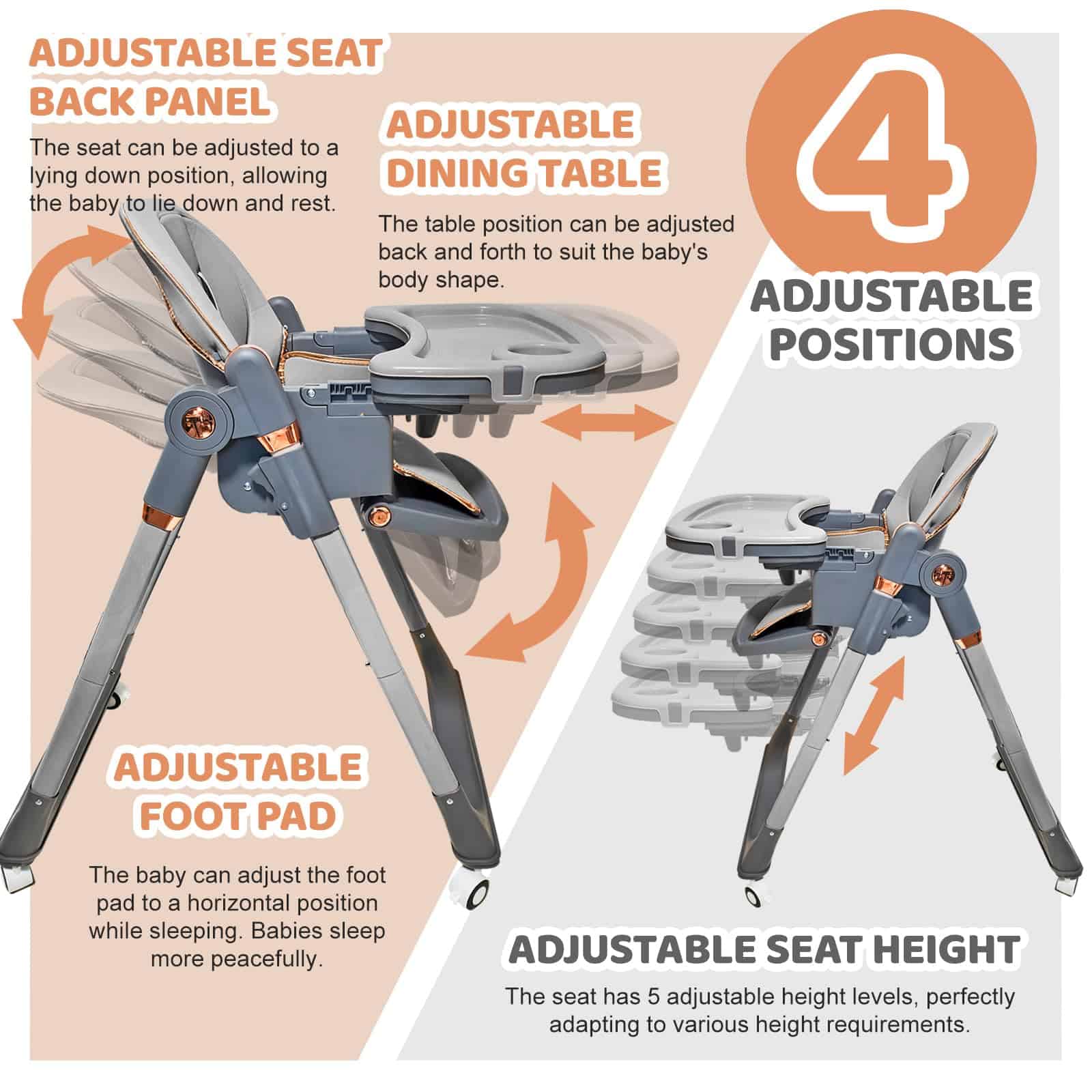 ADJUSTABLE SEAT BACK PANEL

The seat can be adjusted to a lying down position, allowing the baby to lie down and rest.

ADJUSTABLE DINING TABLE

The table position can be adjusted back and forth to suit the baby's body shape.

4

ADJUSTABLE POSITIONS

ADJUSTABLE FOOT PAD

The baby can adjust the foot pad to a horizontal position while sleeping. Babies sleep more peacefully.

ADJUSTABLE SEAT HEIGHT

The seat has 5 adjustable height levels, perfectly adapting to various height requirements.