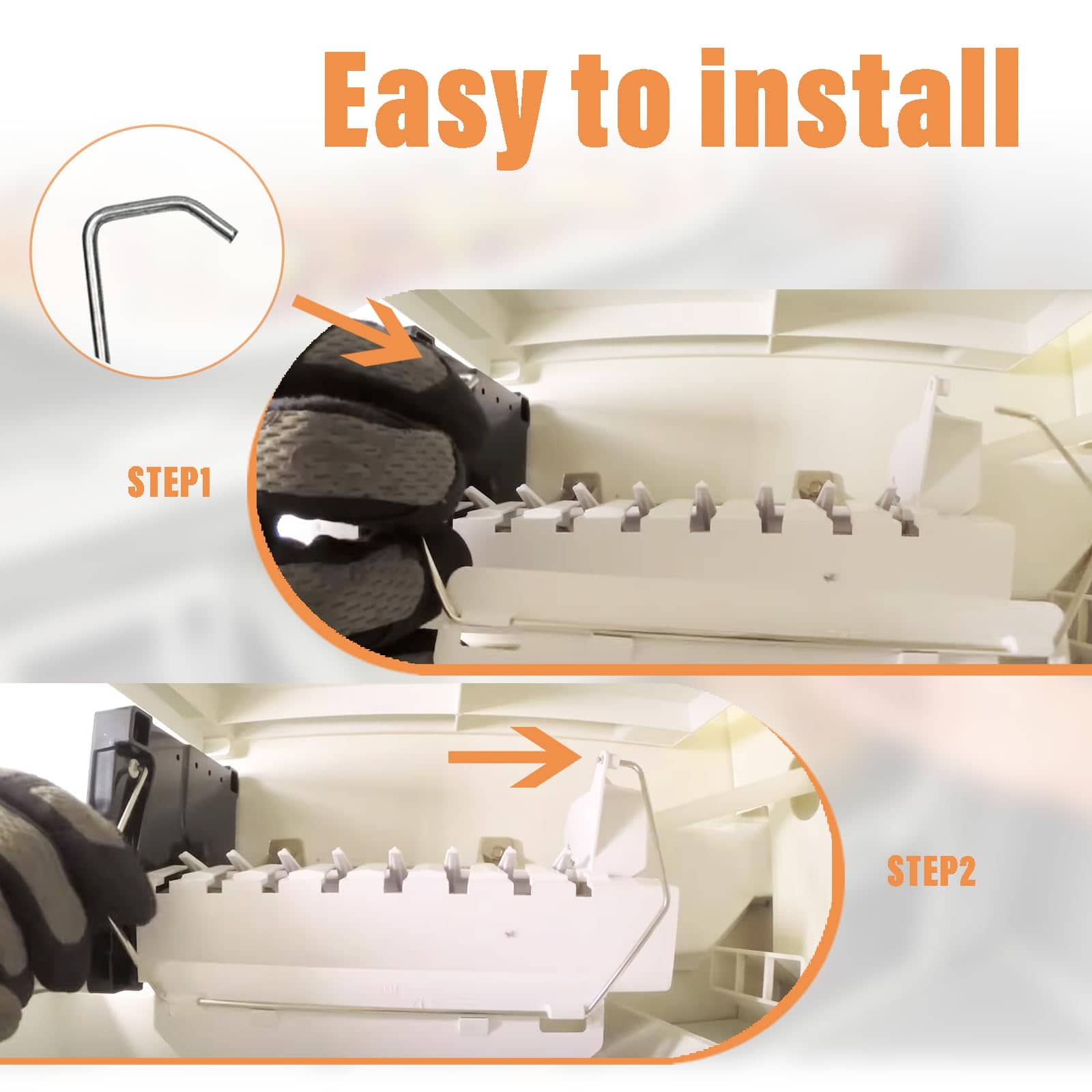 Easy to install

STEP1

STEP2