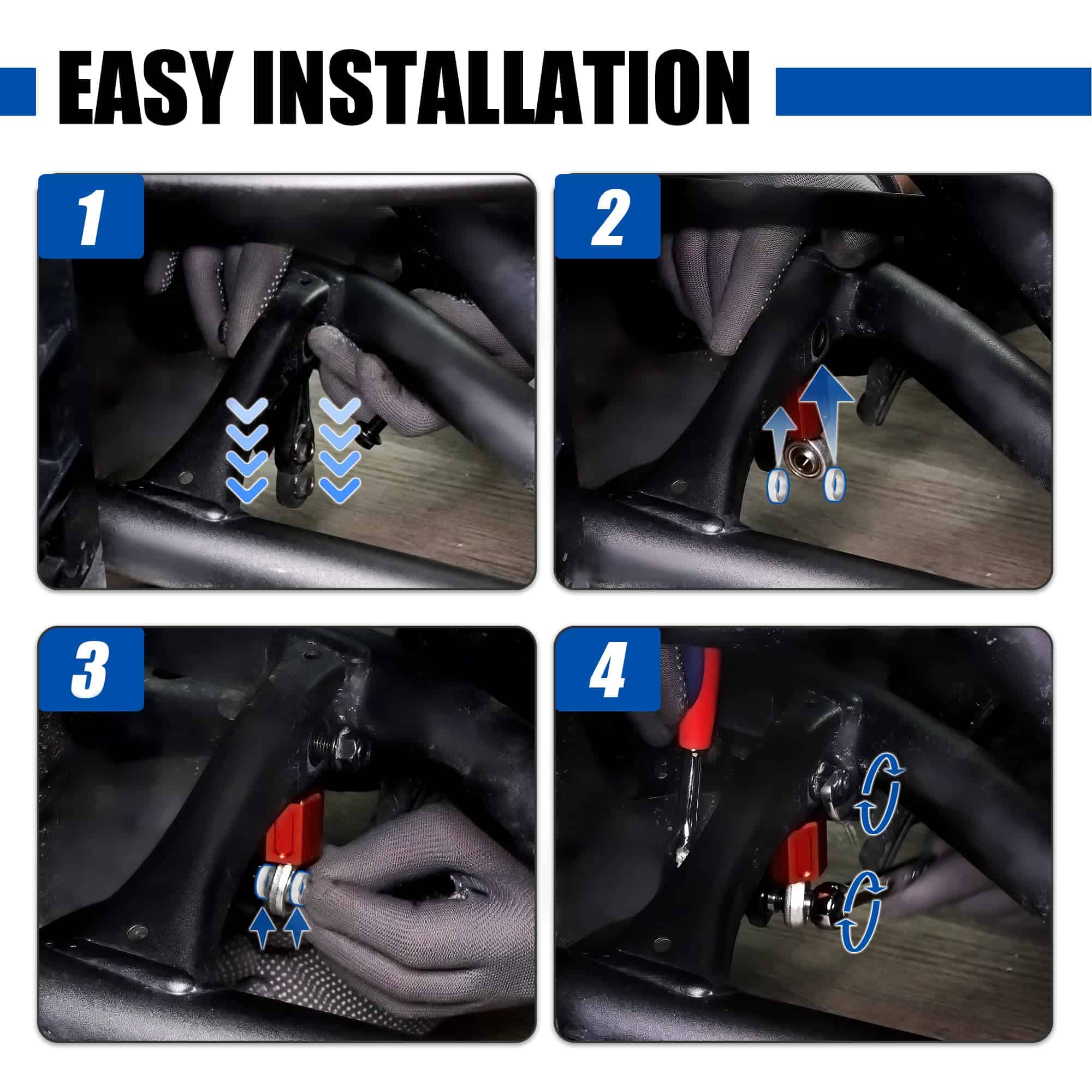 EASY INSTALLATION

1

2

3

4