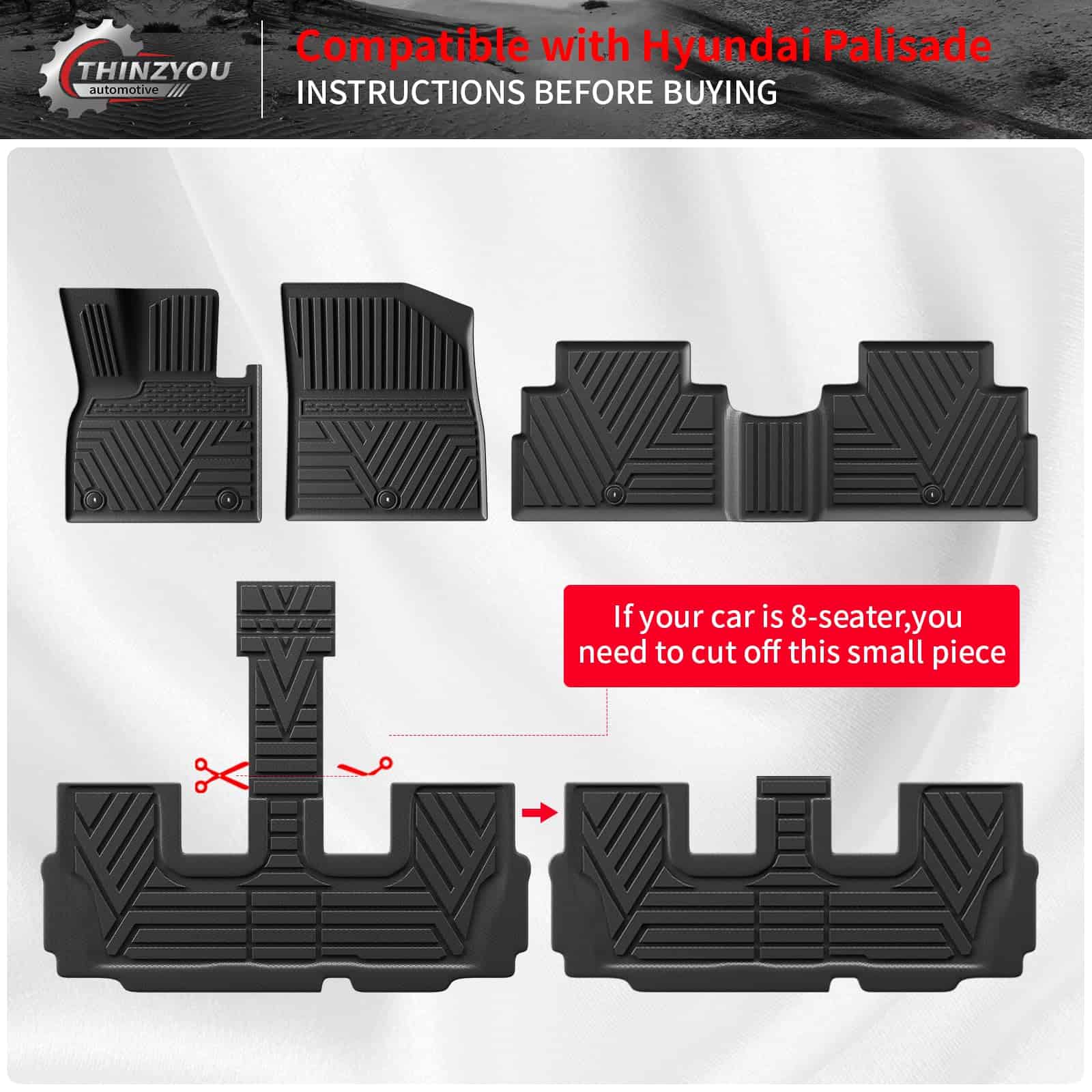 THINZYOU
automotive

Compatible with Hyundai Palisade
INSTRUCTIONS BEFORE BUYING

If your car is 8-seater,you need to cut off this small piece