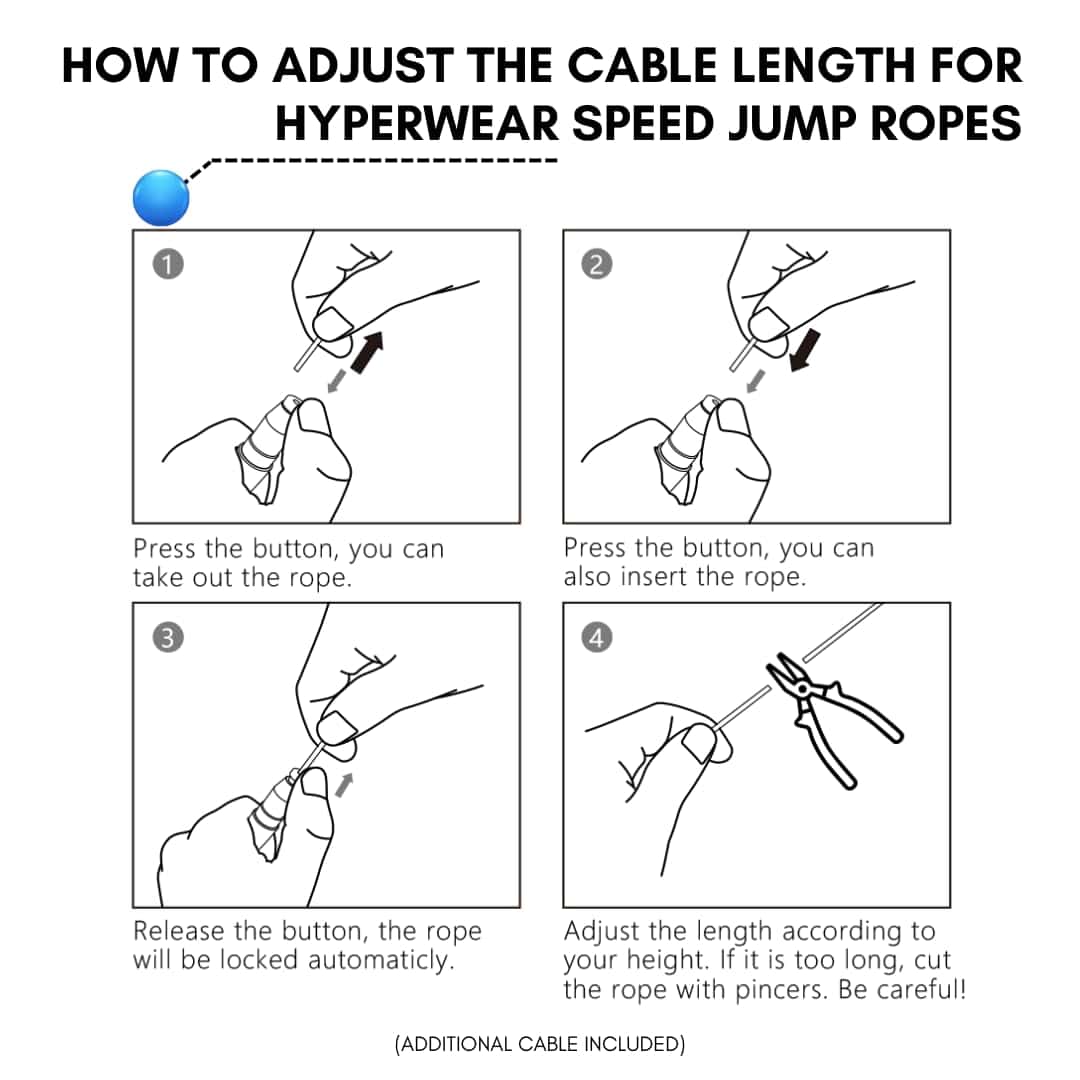 HOW TO ADJUST THE CABLE LENGTH FOR HYPERWEAR SPEED JUMP ROPES

1

Press the button, you can take out the rope.

2

Press the button, you can also insert the rope.

3

Release the button, the rope will be locked automaticly.

4

Adjust the length according to your height. If it is too long, cut the rope with pincers. Be careful!

(ADDITIONAL CABLE INCLUDED)