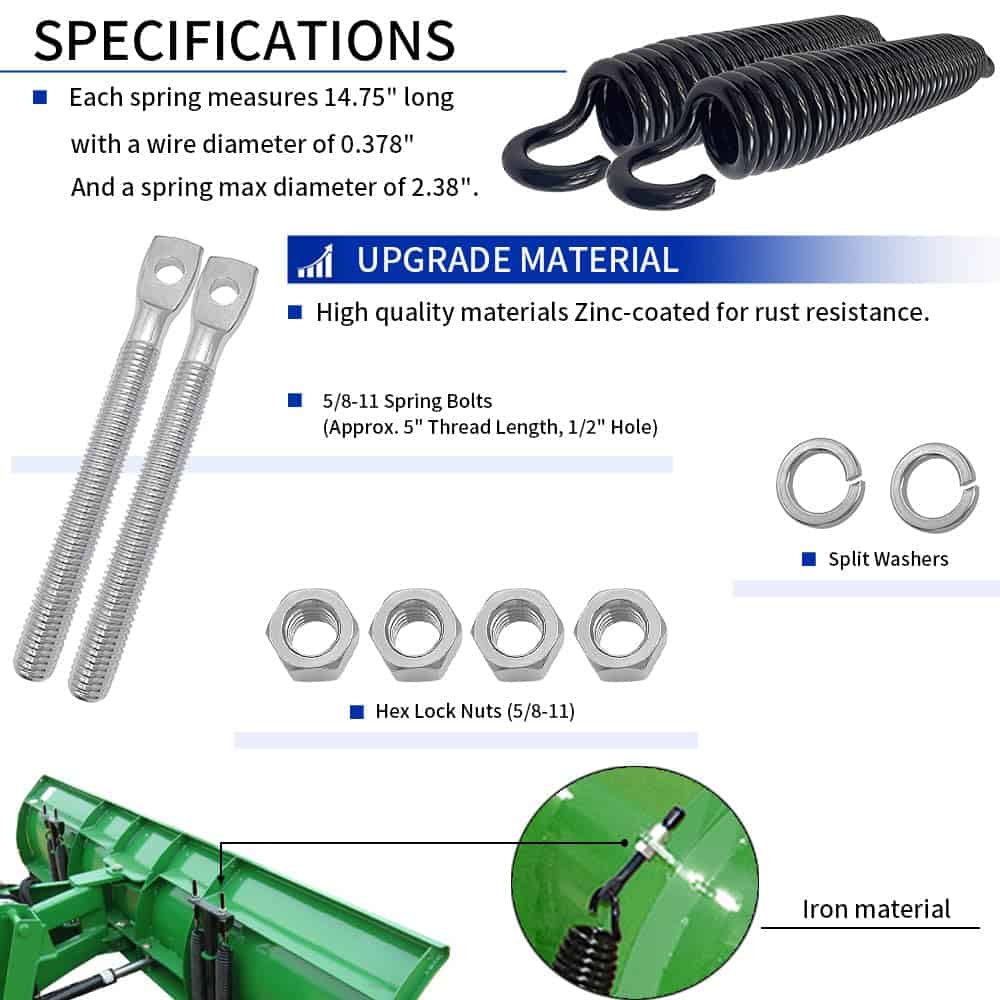 SPECIFICATIONS

Each spring measures 14.75" long with a wire diameter of 0.378" And a spring max diameter of 2.38".

UPGRADE MATERIAL

High quality materials Zinc-coated for rust resistance.

5/8-11 Spring Bolts
(Approx. 5" Thread Length, 1/2" Hole)

Split Washers

Hex Lock Nuts (5/8-11)

Iron material