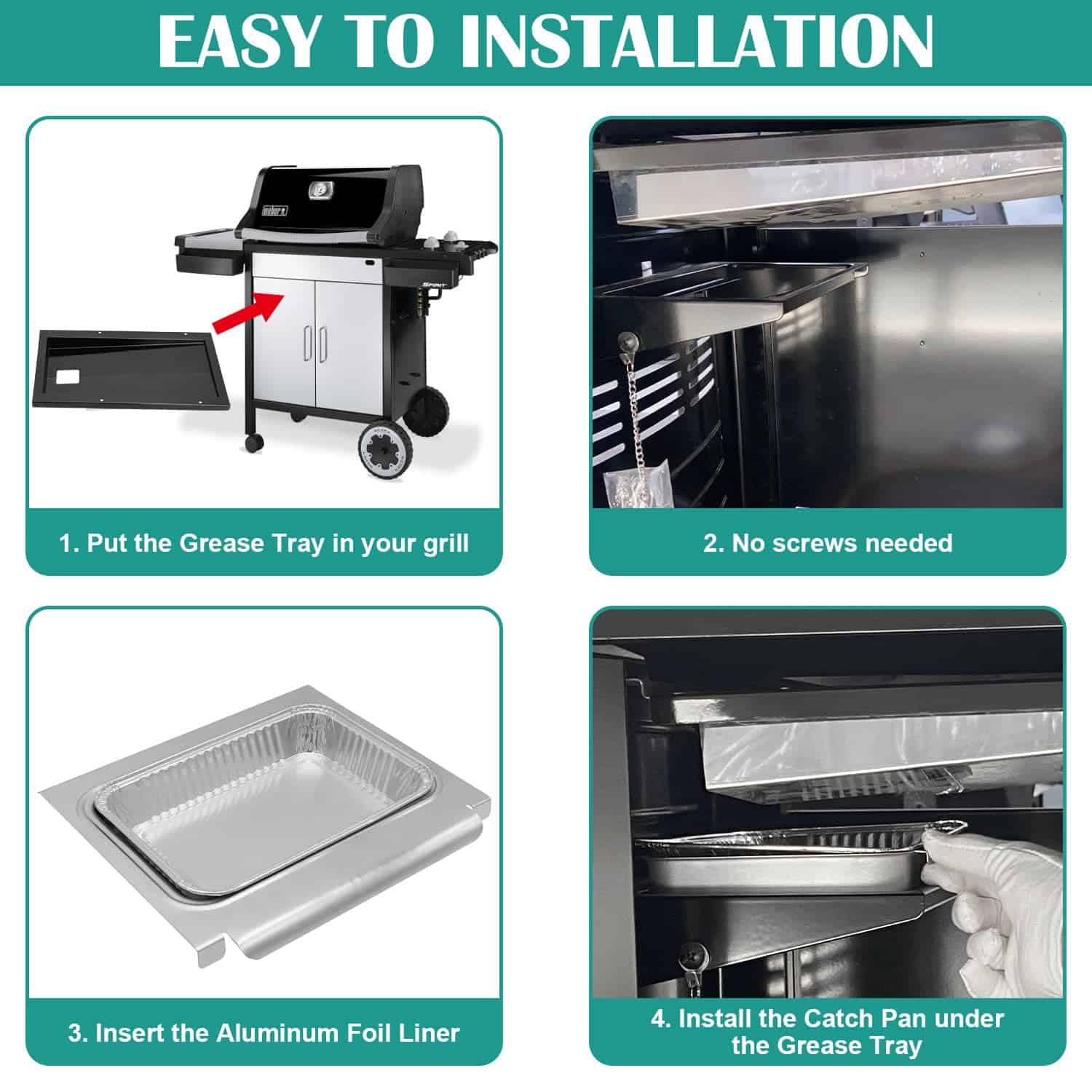 EASY TO INSTALLATION

weber

SPIRIT

1. Put the Grease Tray in your grill

2. No screws needed

3. Insert the Aluminum Foil Liner

4. Install the Catch Pan under the Grease Tray