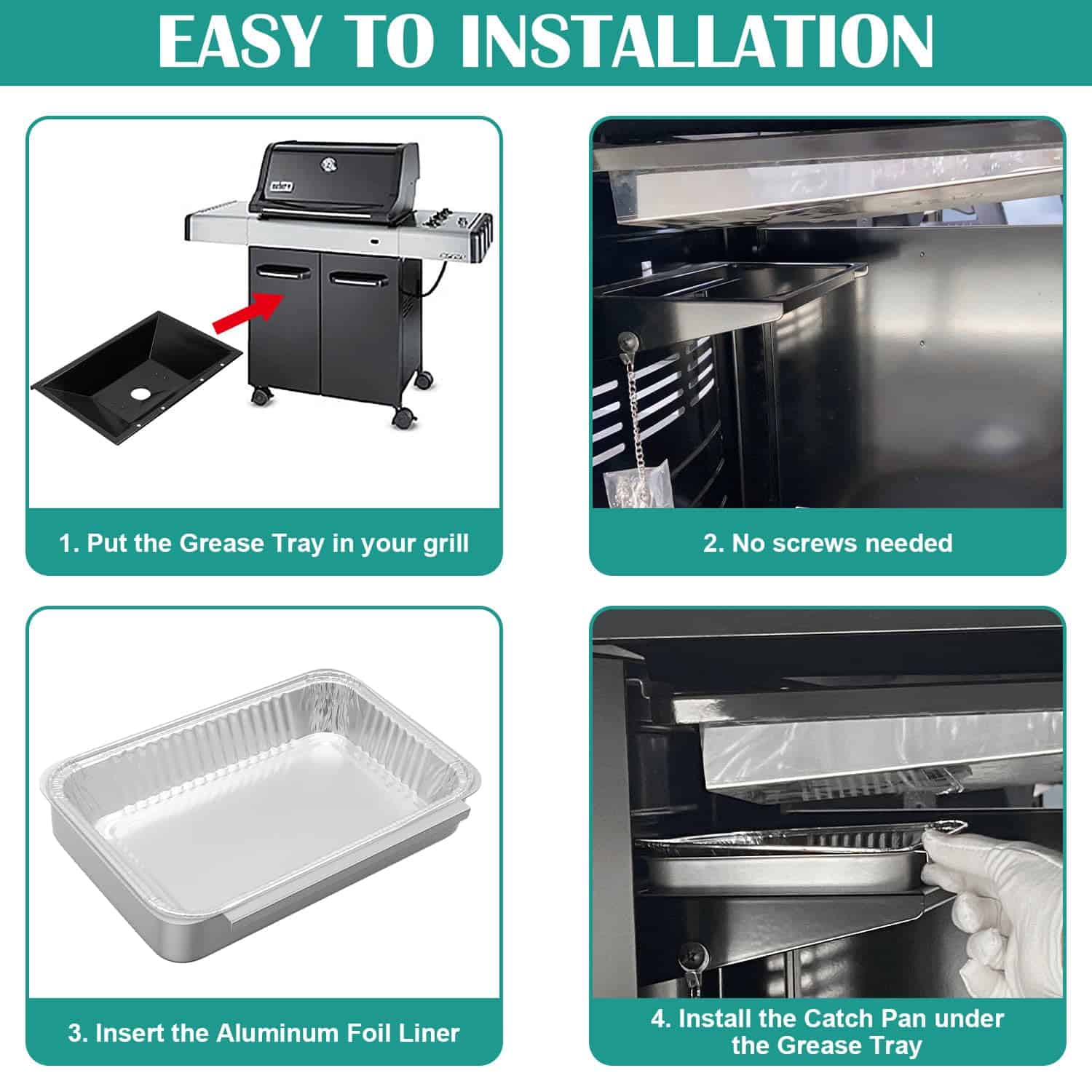 EASY TO INSTALLATION

1. Put the Grease Tray in your grill

2. No screws needed

3. Insert the Aluminum Foil Liner

4. Install the Catch Pan under the Grease Tray