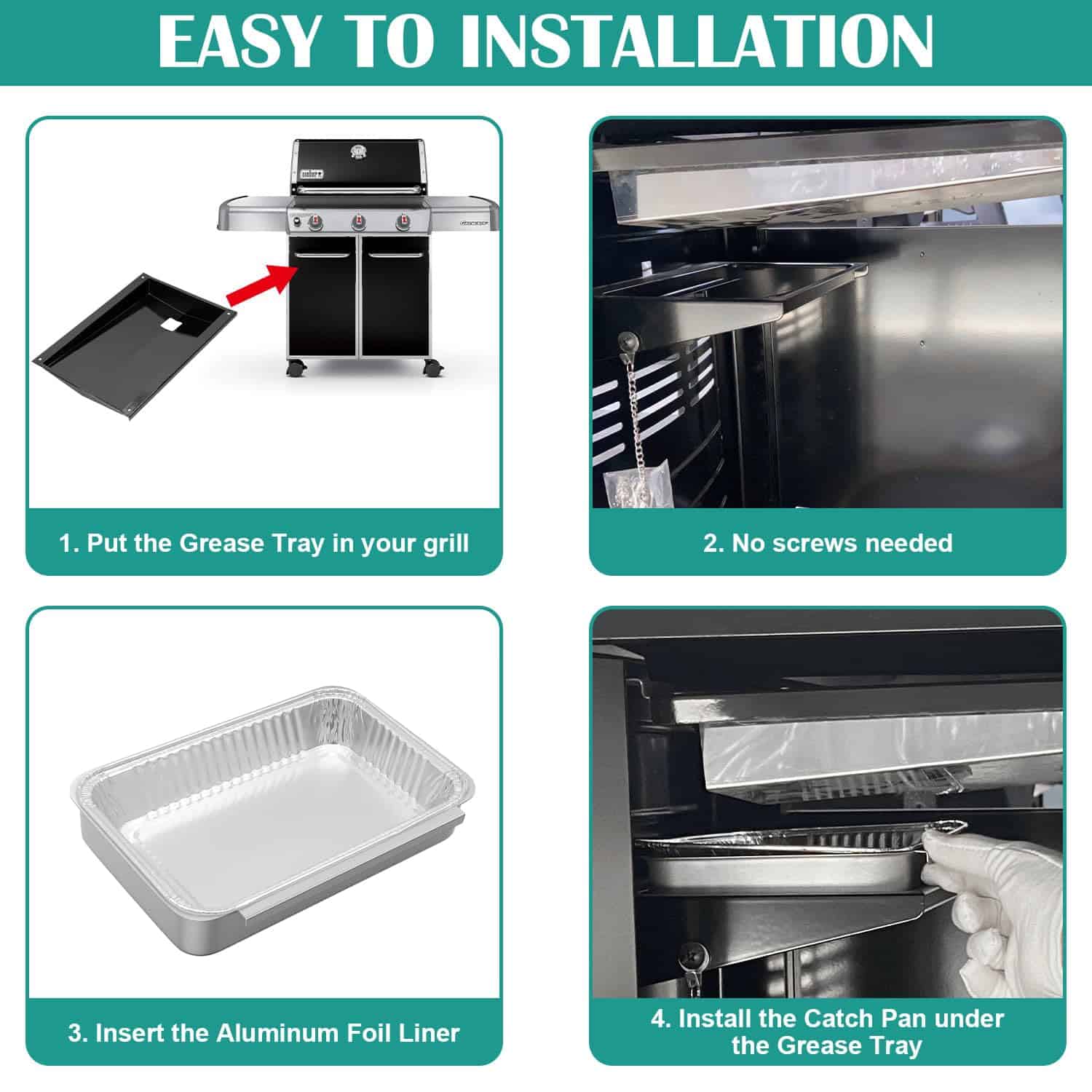 EASY TO INSTALLATION

weber

GENESIS

1. Put the Grease Tray in your grill

2. No screws needed

3. Insert the Aluminum Foil Liner

4. Install the Catch Pan under the Grease Tray