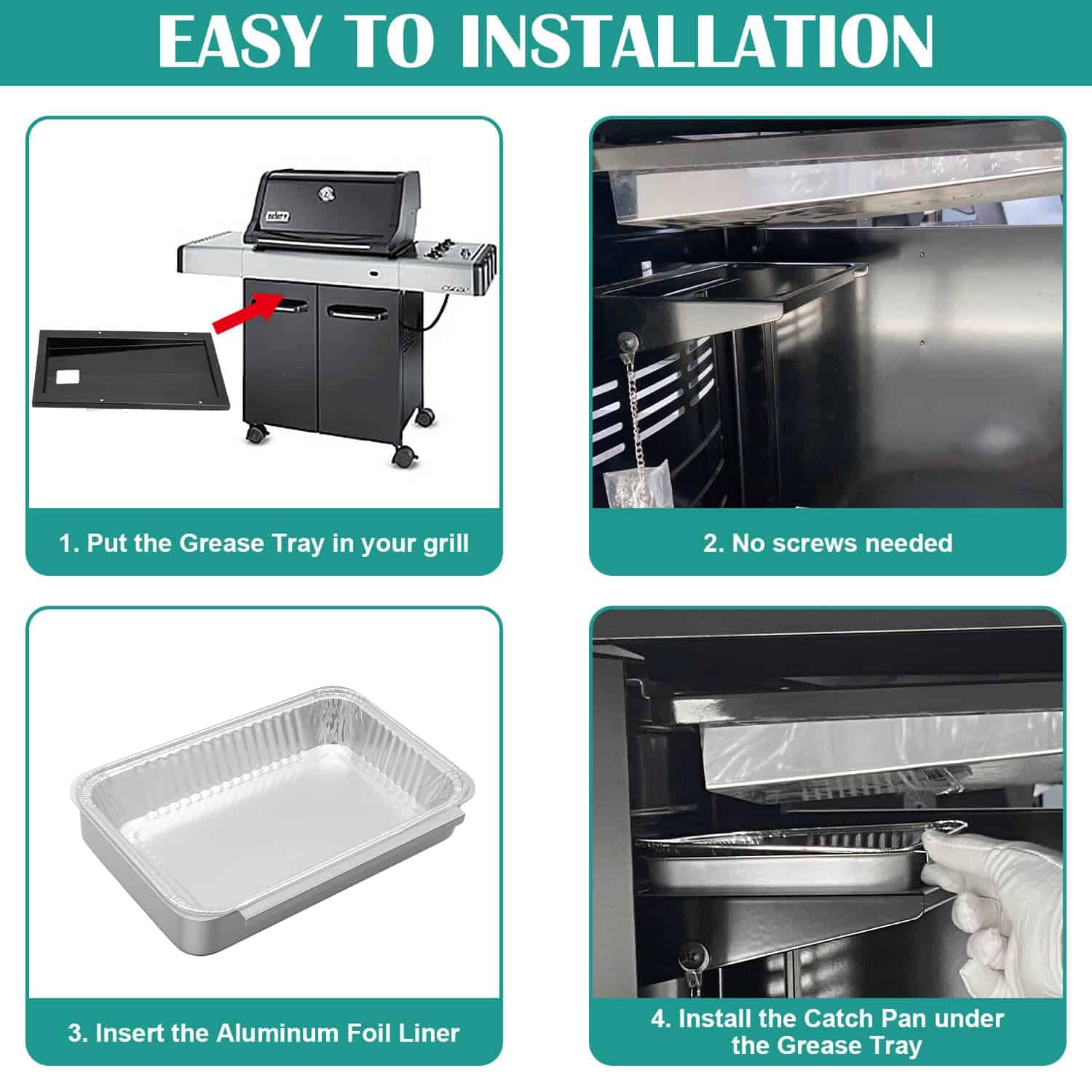 EASY TO INSTALLATION

1. Put the Grease Tray in your grill

2. No screws needed

3. Insert the Aluminum Foil Liner

4. Install the Catch Pan under the Grease Tray